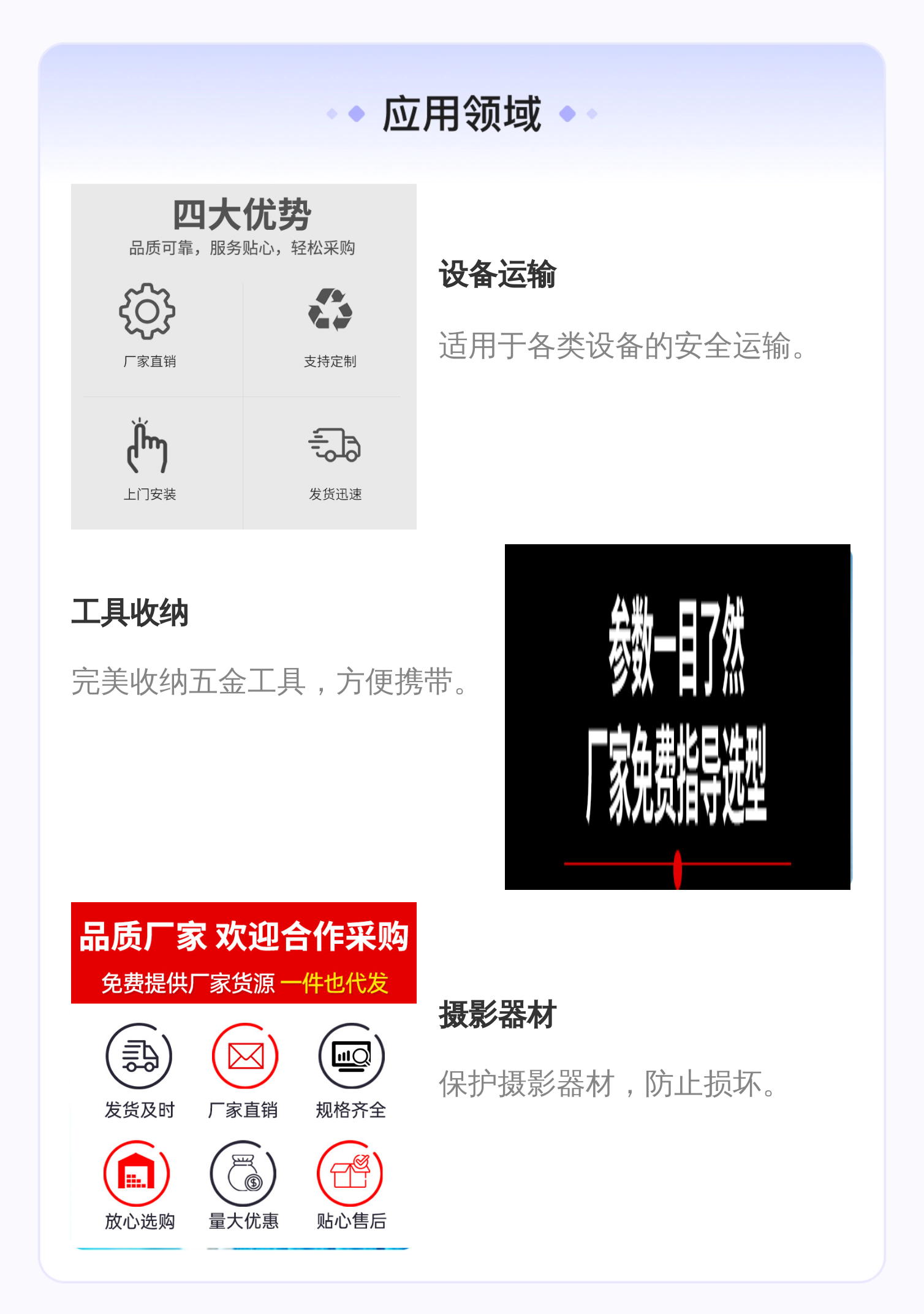 应用领域

四大优势
品质可靠，服务贴心，轻松采购
厂家直销
支持定制
上门安装
发货迅速

设备运输

适用于各类设备的安全运输。

工具收纳

完美收纳五金工具，方便携带。

参数一目了然
厂家免费指导选型

品质厂家 欢迎合作采购
免费提供厂家货源 一件也代发
发货及时
厂家直销
规格齐全
放心选购
量大优惠
贴心售后

摄影器材

保护摄影器材，防止损坏。