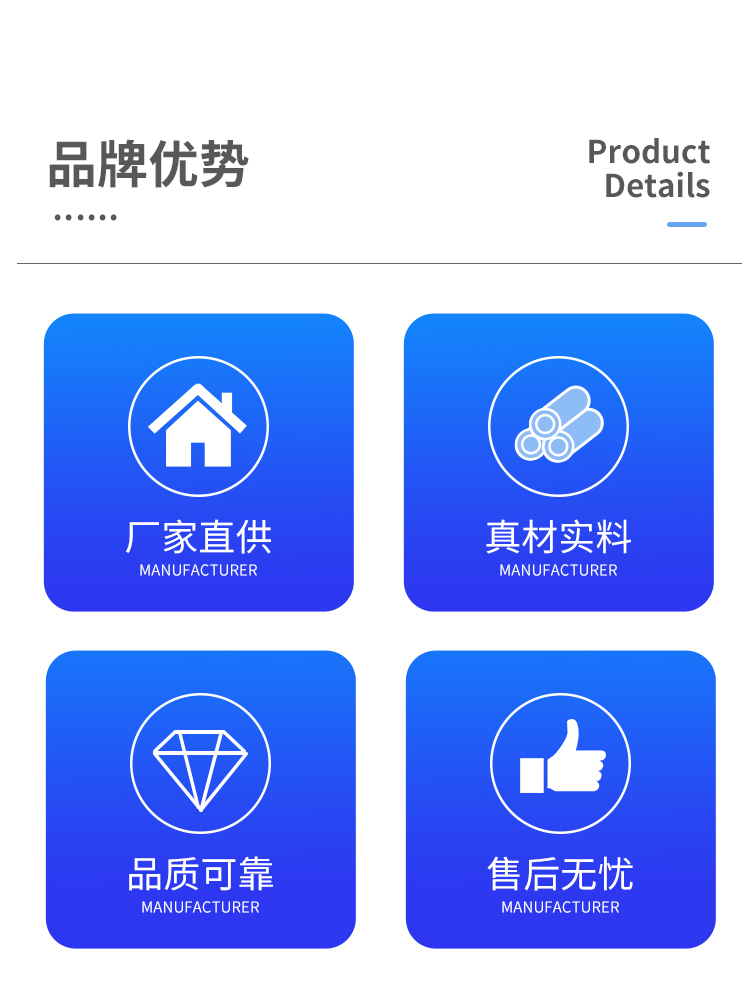 品牌优势

Product
Details

厂家直供
MANUFACTURER

真材实料
MANUFACTURER

品质可靠
MANUFACTURER

售后无忧
MANUFACTURER