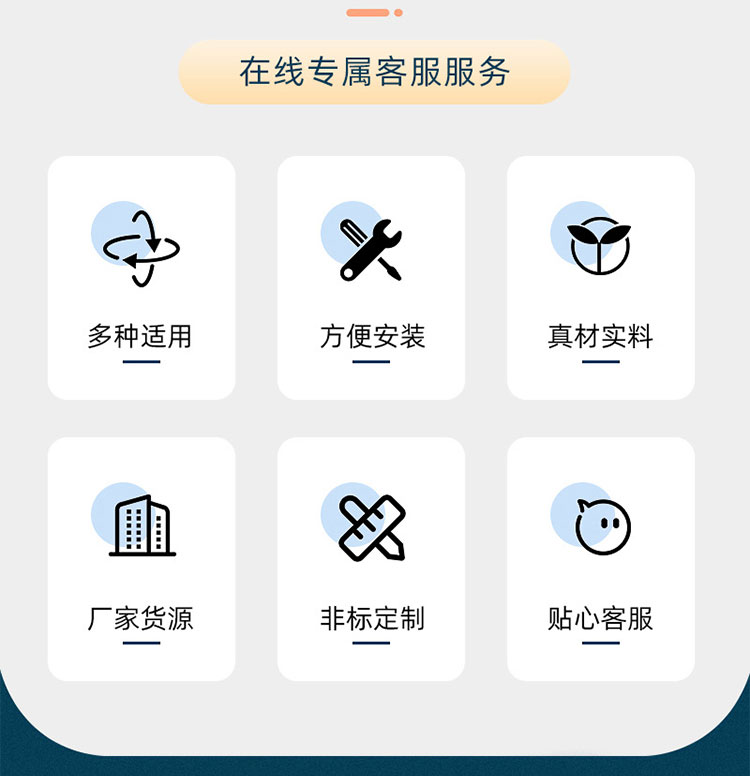 在线专属客服服务

多种适用

方便安装

真材实料

厂家货源

非标定制

贴心客服