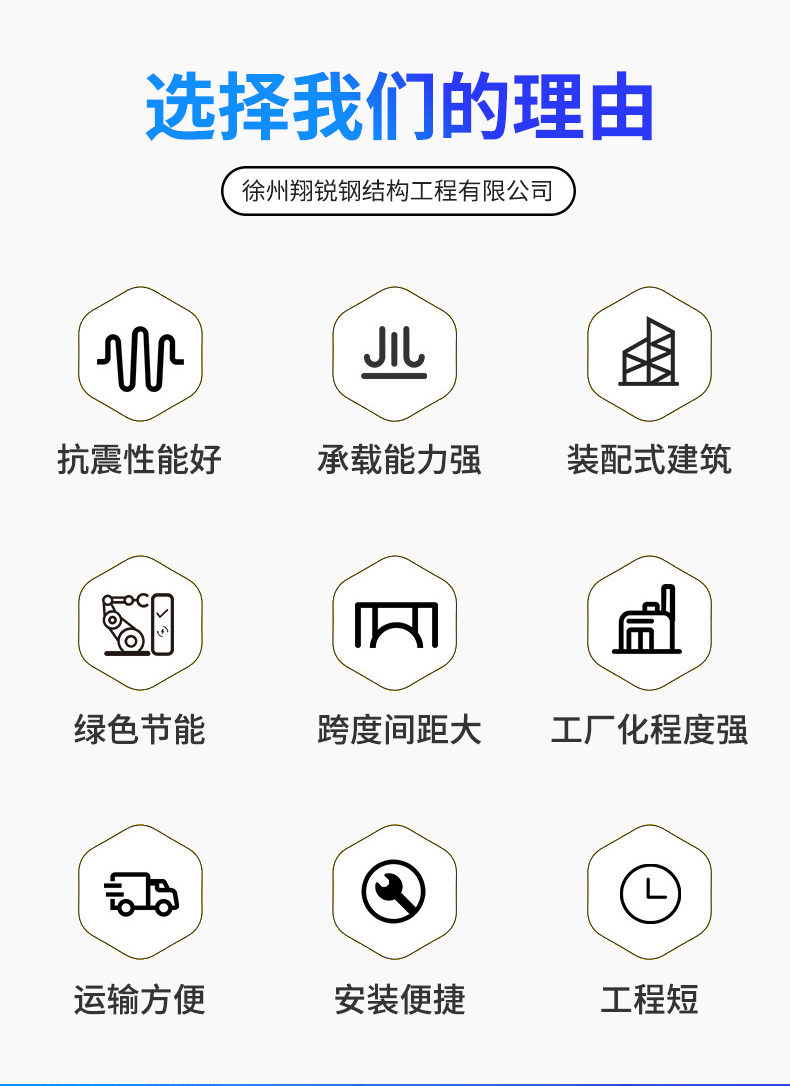 选择我们的理由

徐州翔锐钢结构工程有限公司

抗震性能好

承载能力强

装配式建筑

绿色节能

跨度间距大

工厂化程度强

运输方便

安装便捷

工程短