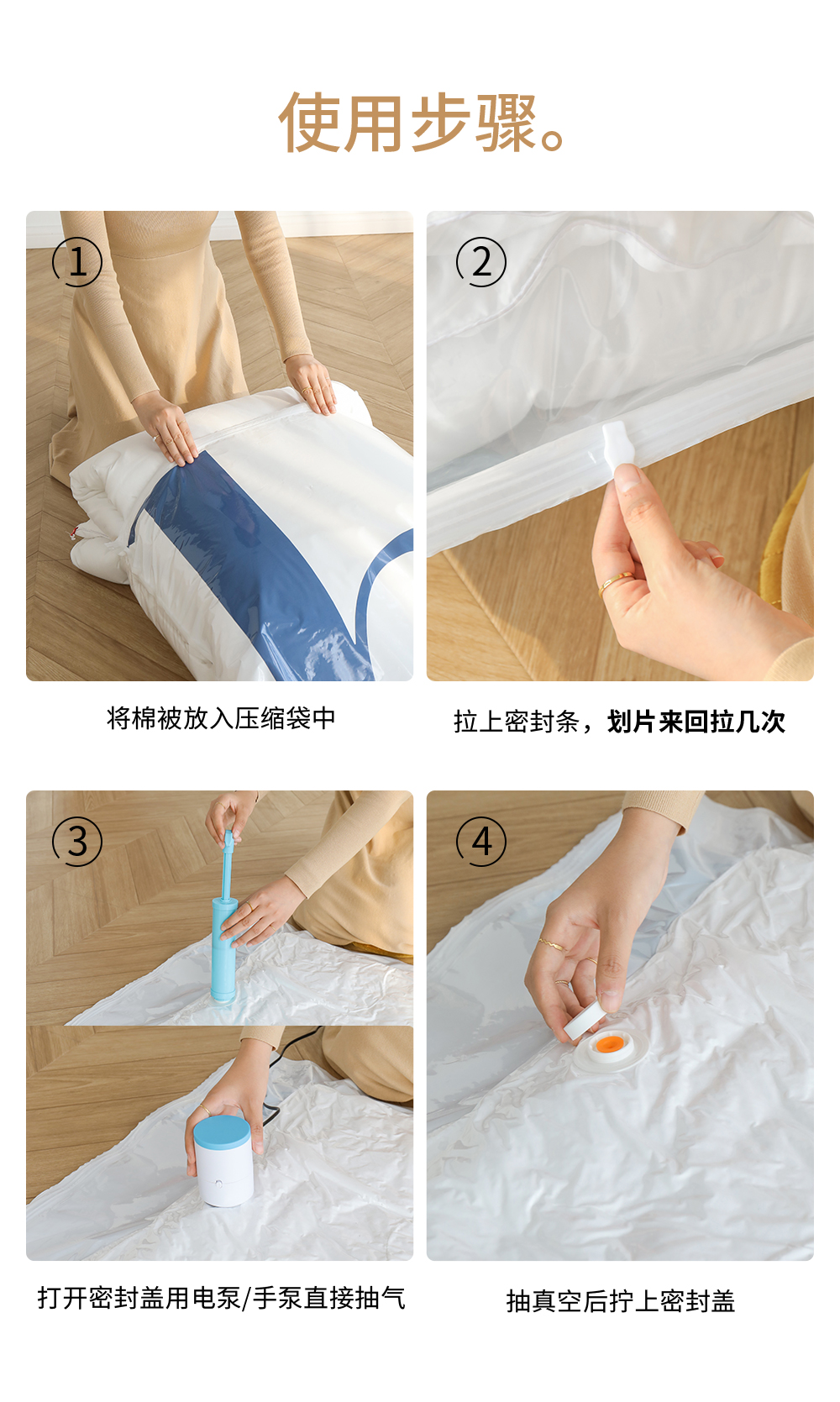 使用步骤。

①

将棉被放入压缩袋中

②

拉上密封条，划片来回拉几次

③

打开密封盖用电泵/手泵直接抽气

④

抽真空后拧上密封盖