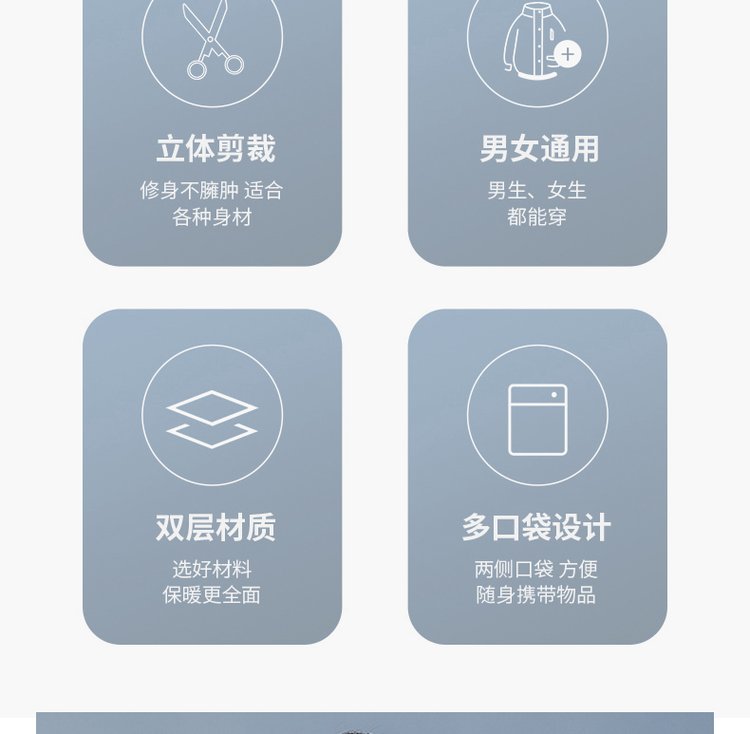 立体剪裁

修身不臃肿 适合
各种身材

男女通用

男生、女生
都能穿

双层材质

选好材料
保暖更全面

多口袋设计

两侧口袋 方便
随身携带物品