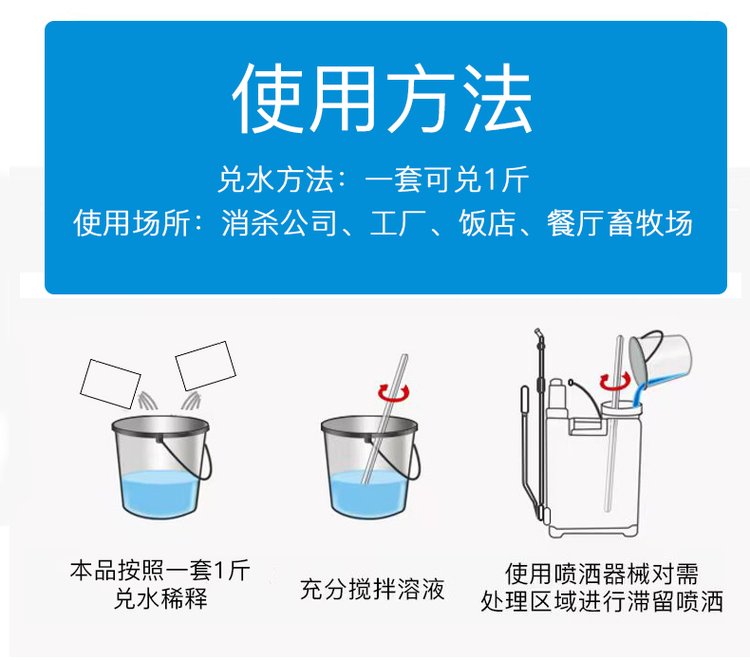 使用方法

兑水方法：一套可兑1斤
使用场所：消杀公司、工厂、饭店、餐厅畜牧场

本品按照一套1斤兑水稀释

充分搅拌溶液

使用喷洒器械对需处理区域进行滞留喷洒