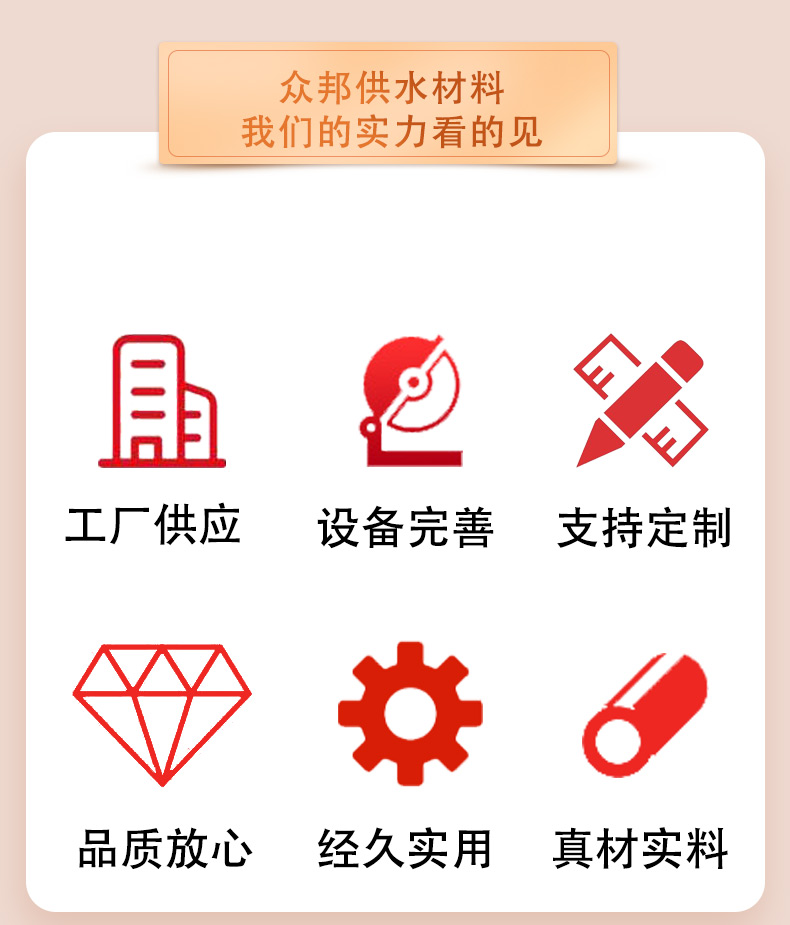 众邦供水材料
我们的实力看的见

工厂供应

设备完善

支持定制

品质放心

经久实用

真材实料