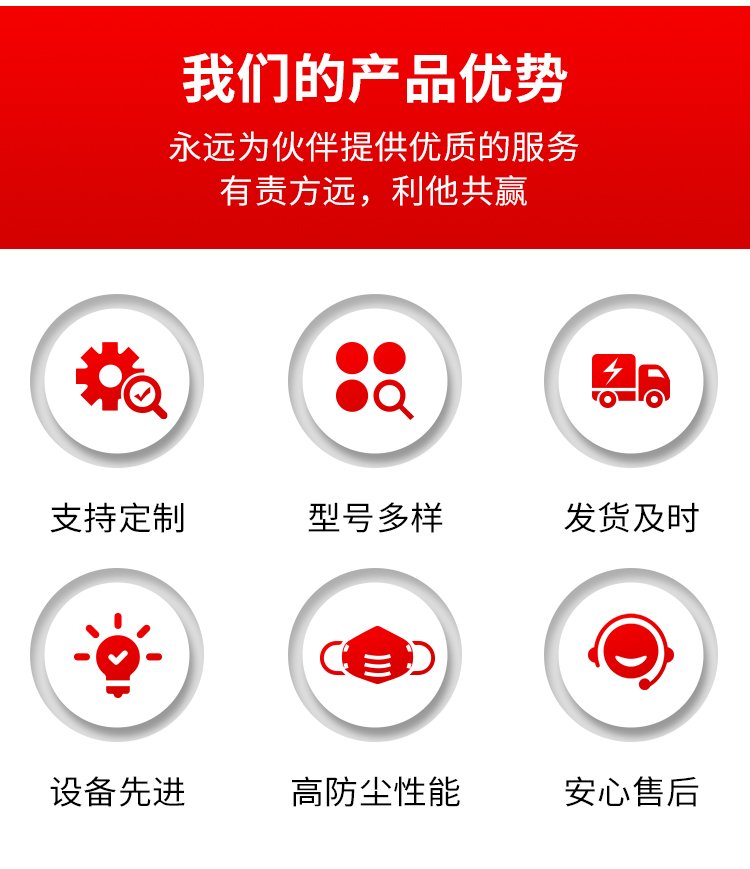 我们的产品优势

永远为伙伴提供优质的服务
有责方远，利他共赢

支持定制

型号多样

发货及时

设备先进

高防尘性能

安心售后