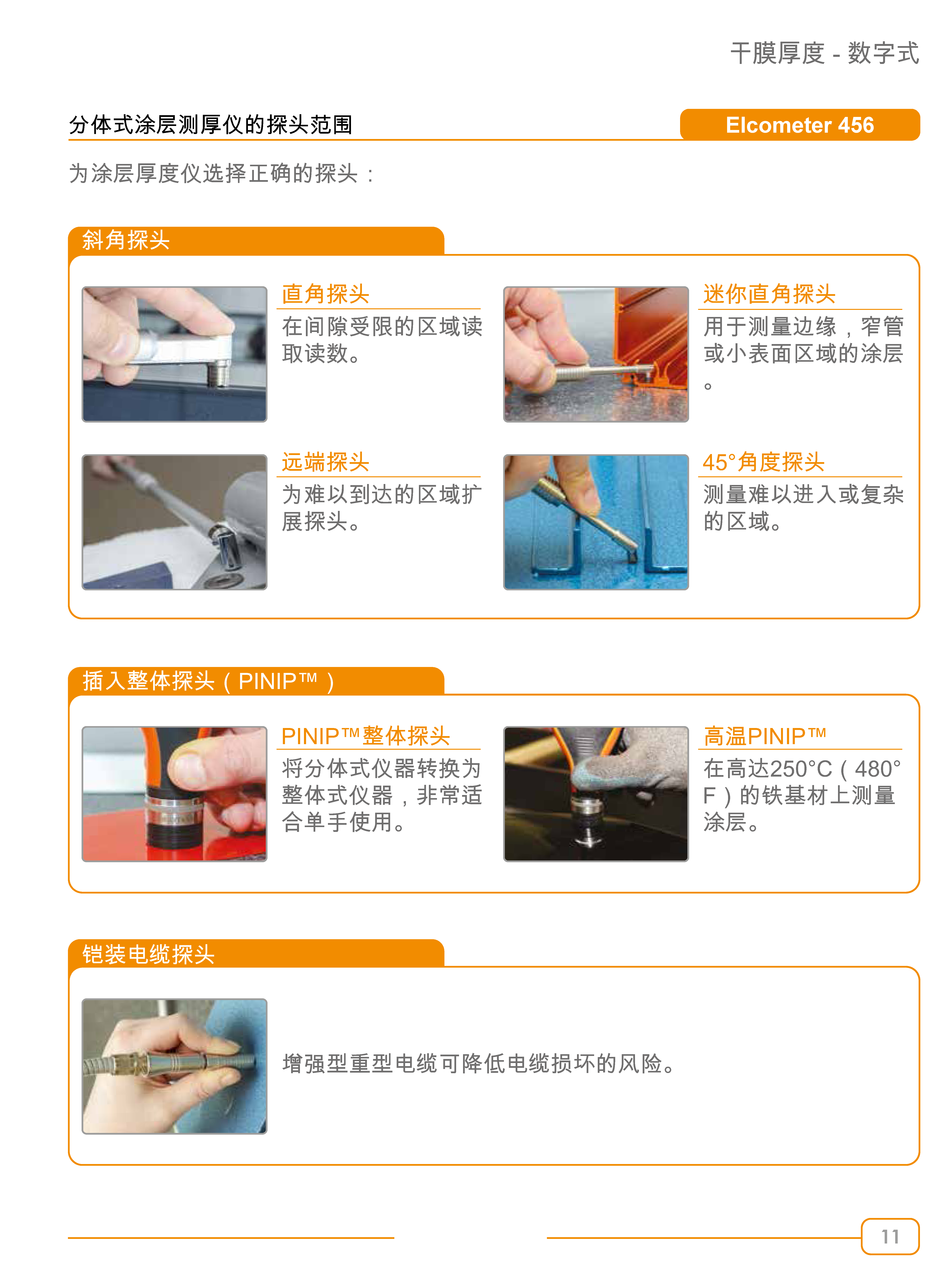 干膜厚度 - 数字式

分体式涂层测厚仪的探头范围

Elcometer 456

为涂层厚度仪选择正确的探头：

斜角探头

直角探头

在间隙受限的区域读取读数。

迷你直角探头

用于测量边缘，窄管或小表面区域的涂层。

远端探头

为难以到达的区域扩展探头。

45°角度探头

测量难以进入或复杂的区域。

插入整体探头（PINIP™）

PINIP™整体探头

将分体式仪器转换为整体式仪器，非常适合单手使用。

高温PINIP™

在高达250°C（480°F）的铁基材上测量涂层。

铠装电缆探头

增强型重型电缆可降低电缆损坏的风险。

11