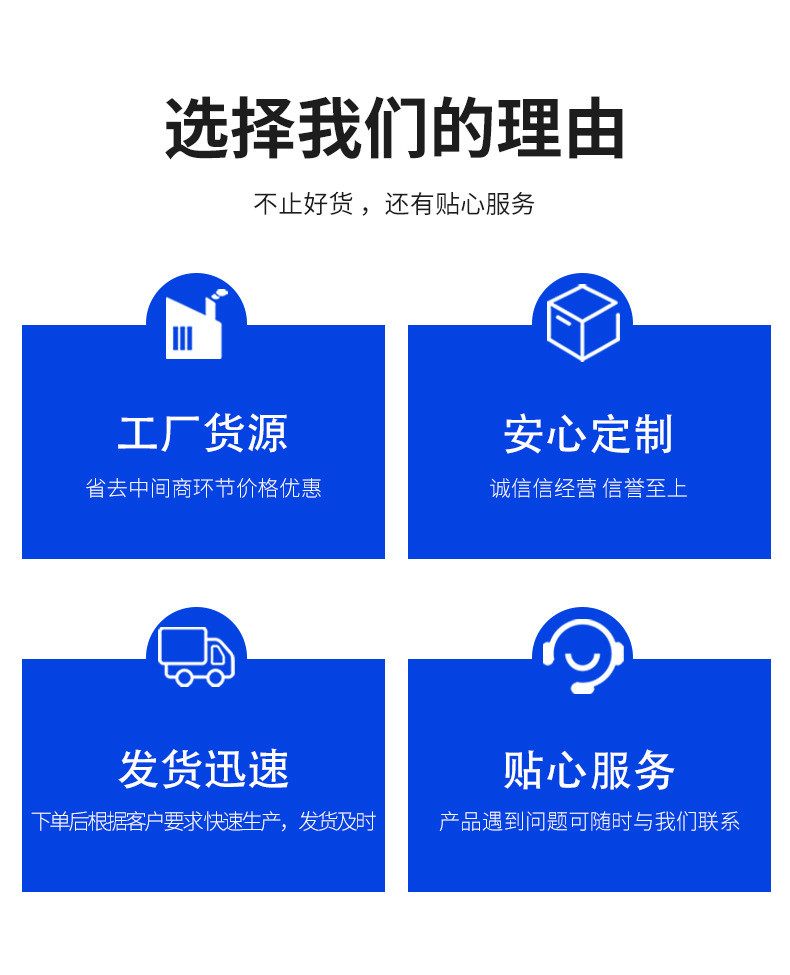 选择我们的理由

不止好货，还有贴心服务

工厂货源

省去中间商环节价格优惠

安心定制

诚信信经营 信誉至上

发货迅速

下单后根据客户要求快速生产，发货及时

贴心服务

产品遇到问题可随时与我们联系