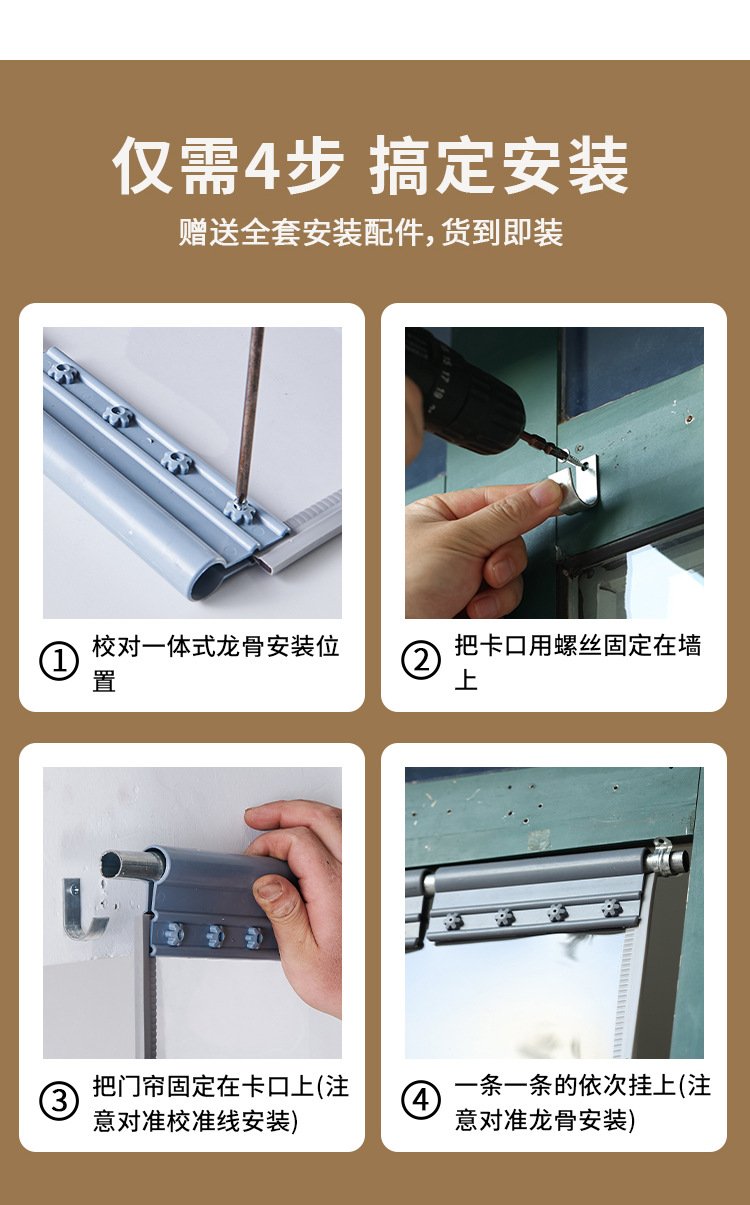 仅需4步 搞定安装

赠送全套安装配件，货到即装

① 校对一体式龙骨安装位置

② 把卡口用螺丝固定在墙上

③ 把门帘固定在卡口上(注意对准校准线安装)

④ 一条一条的依次挂上(注意对准龙骨安装)