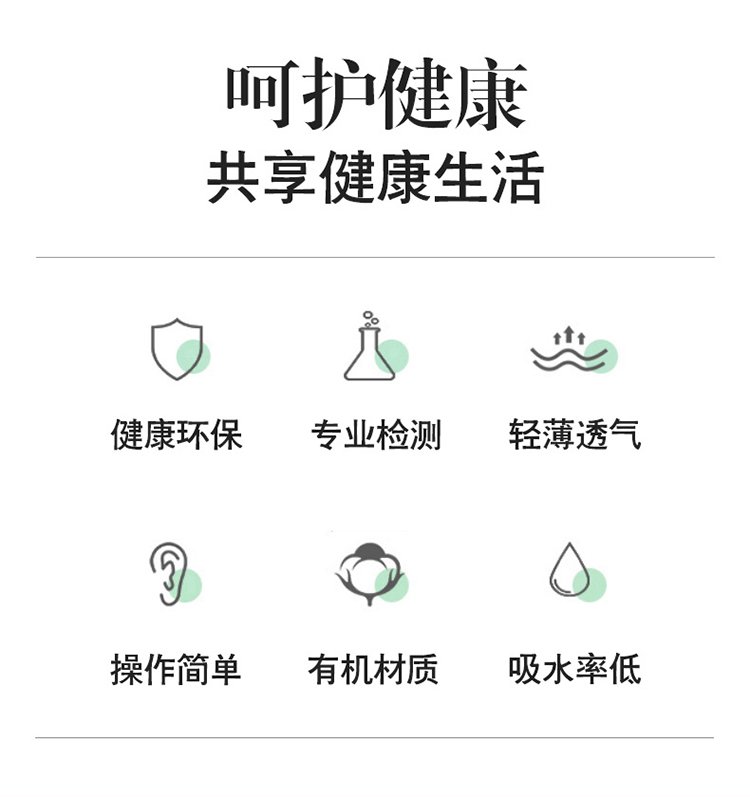 呵护健康
共享健康生活

健康环保

专业检测

轻薄透气

操作简单

有机材质

吸水率低