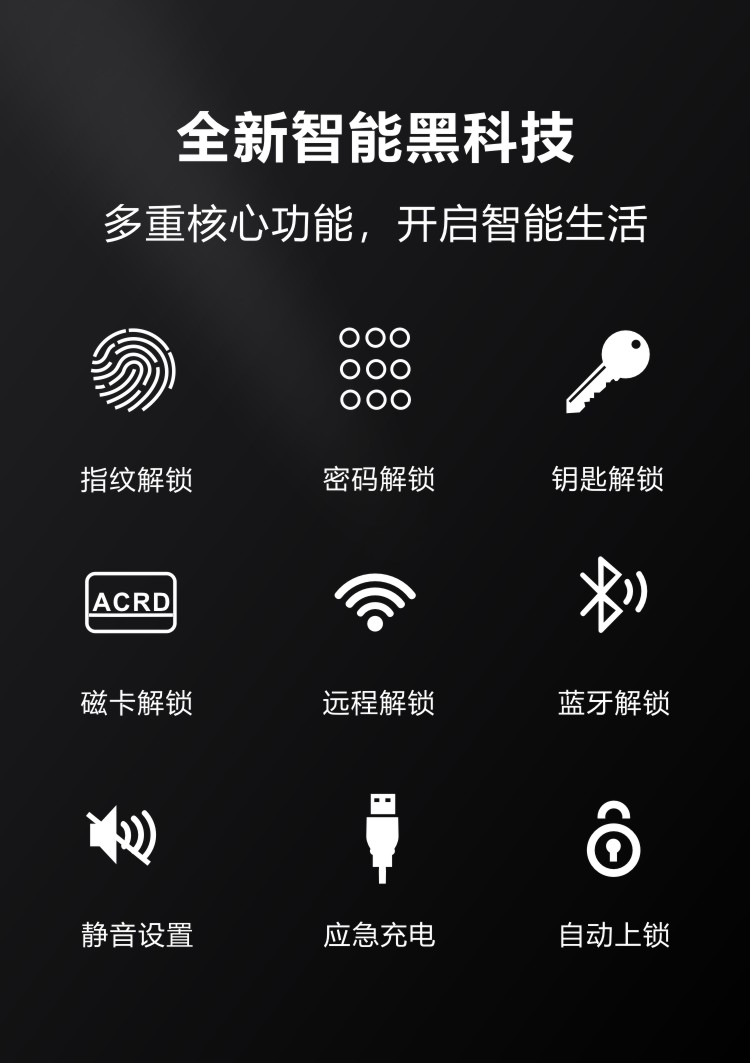 全新智能黑科技

多重核心功能，开启智能生活

指纹解锁

密码解锁

钥匙解锁

ACRD

磁卡解锁

远程解锁

蓝牙解锁

静音设置

应急充电

自动上锁