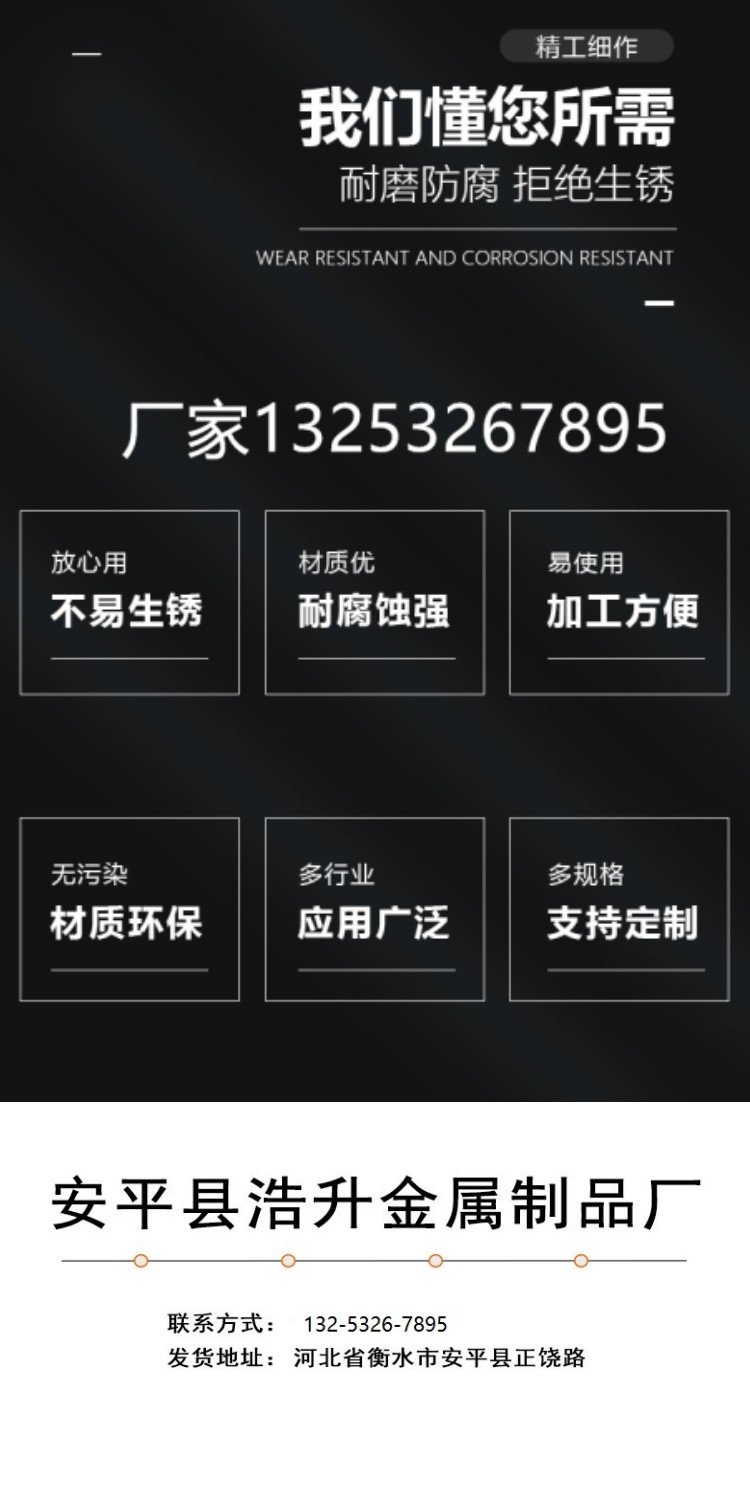 精工细作

我们懂您所需

耐磨防腐 拒绝生锈

WEAR RESISTANT AND CORROSION RESISTANT

厂家13253267895

放心用
不易生锈

材质优
耐腐蚀强

易使用
加工方便

无污染
材质环保

多行业
应用广泛

多规格
支持定制

安平县浩升金属制品厂

联系方式： 132-5326-7895
发货地址： 河北省衡水市安平县正饶路