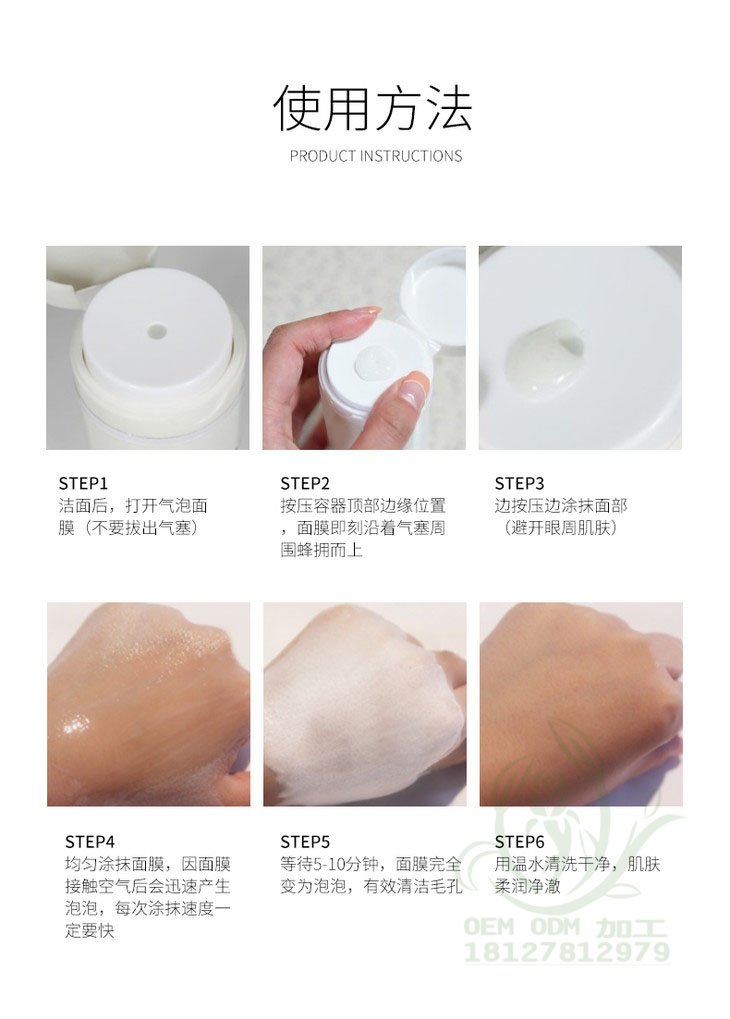 使用方法

PRODUCT INSTRUCTIONS

STEP1
洁面后，打开气泡面膜（不要拔出气塞）

STEP2
按压容器顶部边缘位置，面膜即刻沿着气塞周围蜂拥而上

STEP3
边按压边涂抹面部（避开眼周肌肤）

STEP4
均匀涂抹面膜，因面膜接触空气后会迅速产生泡泡，每次涂抹速度一定要快

STEP5
等待5-10分钟，面膜完全变为泡泡，有效清洁毛孔

STEP6
用温水清洗干净，肌肤柔润净澈

OEM ODM 加工
18127812979