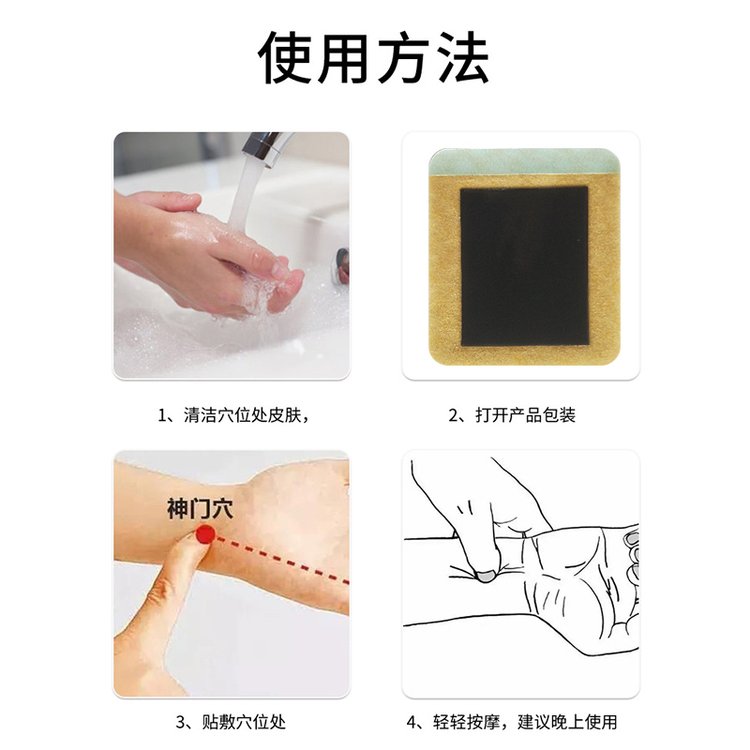 使用方法

1、清洁穴位处皮肤，

2、打开产品包装

神门穴

3、贴敷穴位处

4、轻轻按摩，建议晚上使用