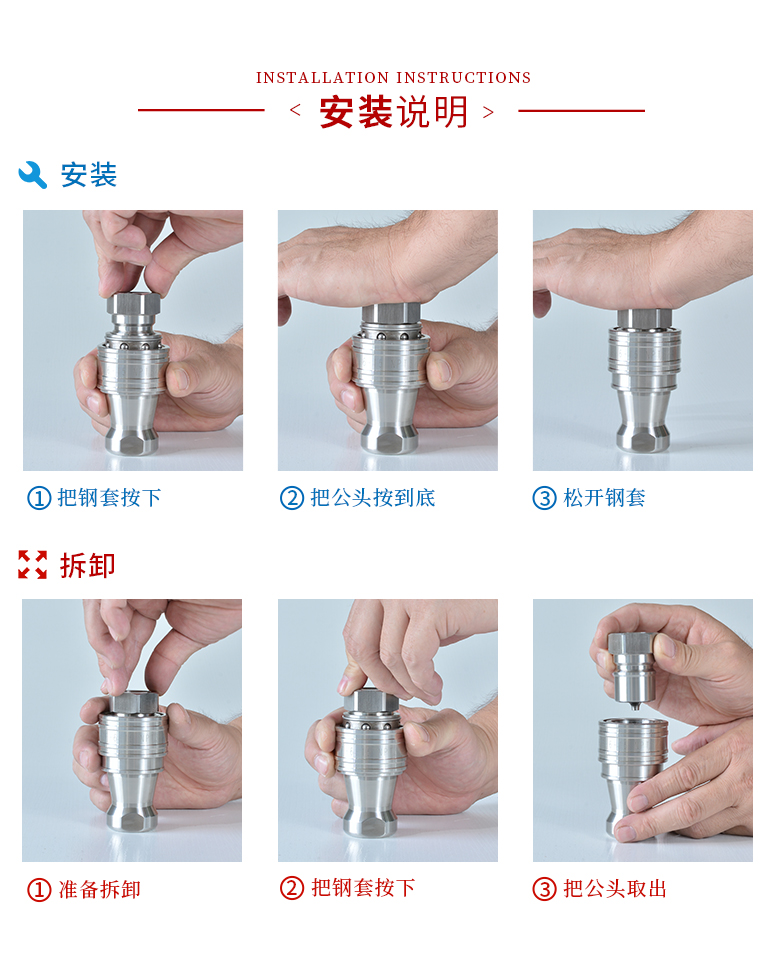 INSTALLATION INSTRUCTIONS

< 安装说明 >

安装

① 把钢套按下

② 把公头按到底

③ 松开钢套

拆卸

① 准备拆卸

② 把钢套按下

③ 把公头取出