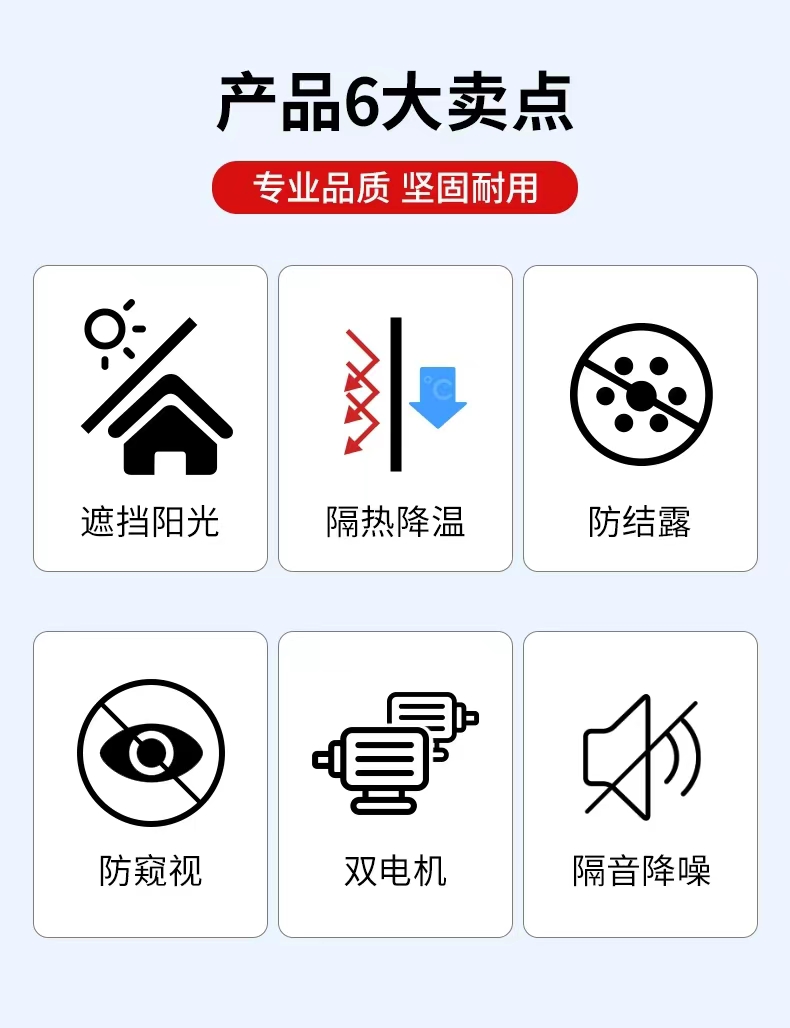 产品6大卖点

专业品质 坚固耐用

遮挡阳光

隔热降温

防结露

防窥视

双电机

隔音降噪