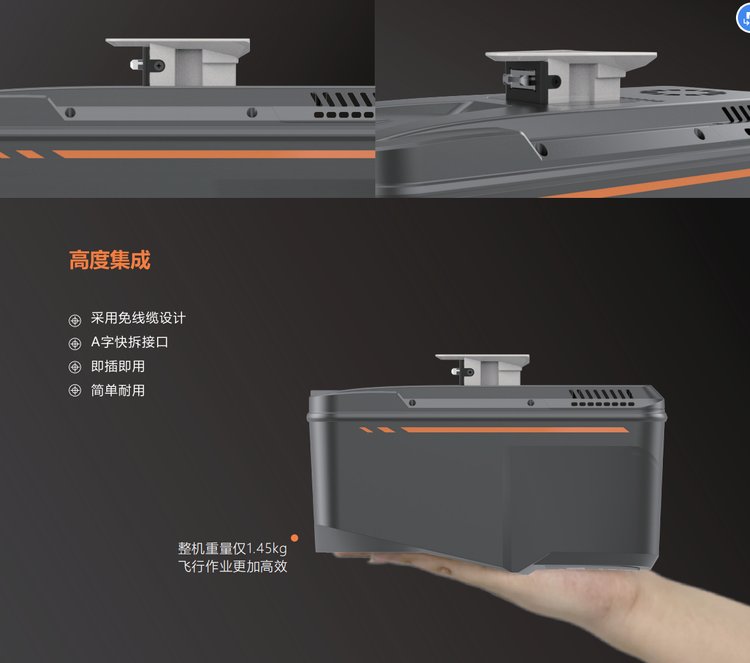 高度集成

采用免线缆设计

A字快拆接口

即插即用

简单耐用

整机重量仅1.45kg
飞行作业更加高效