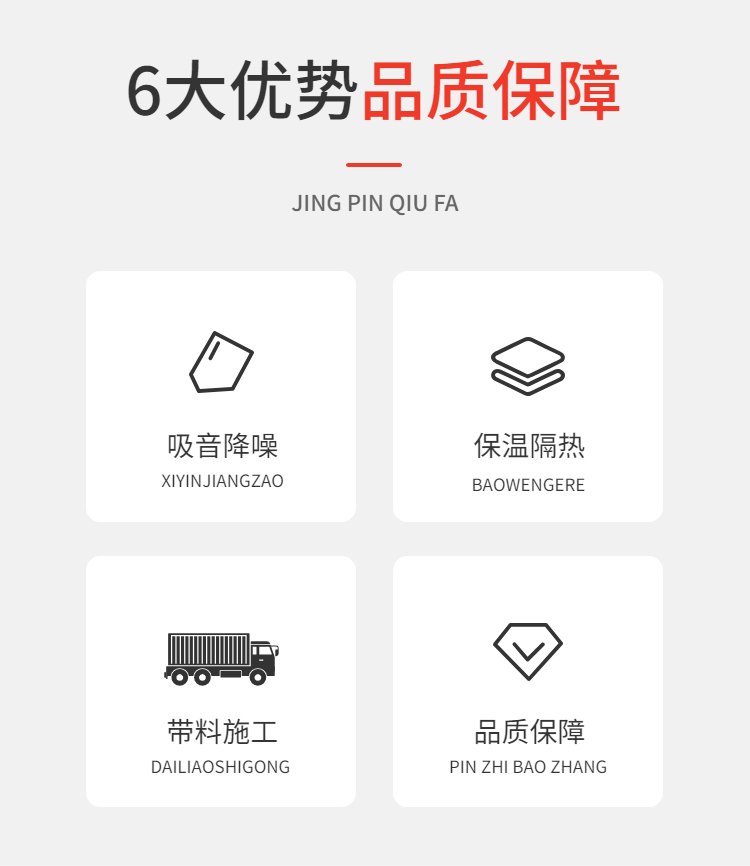 6大优势品质保障

JING PIN QIU FA

吸音降噪
XIYINJIANGZAO

保温隔热
BAOWENGERE

带料施工
DAILIAOSHIGONG

品质保障
PIN ZHI BAO ZHANG