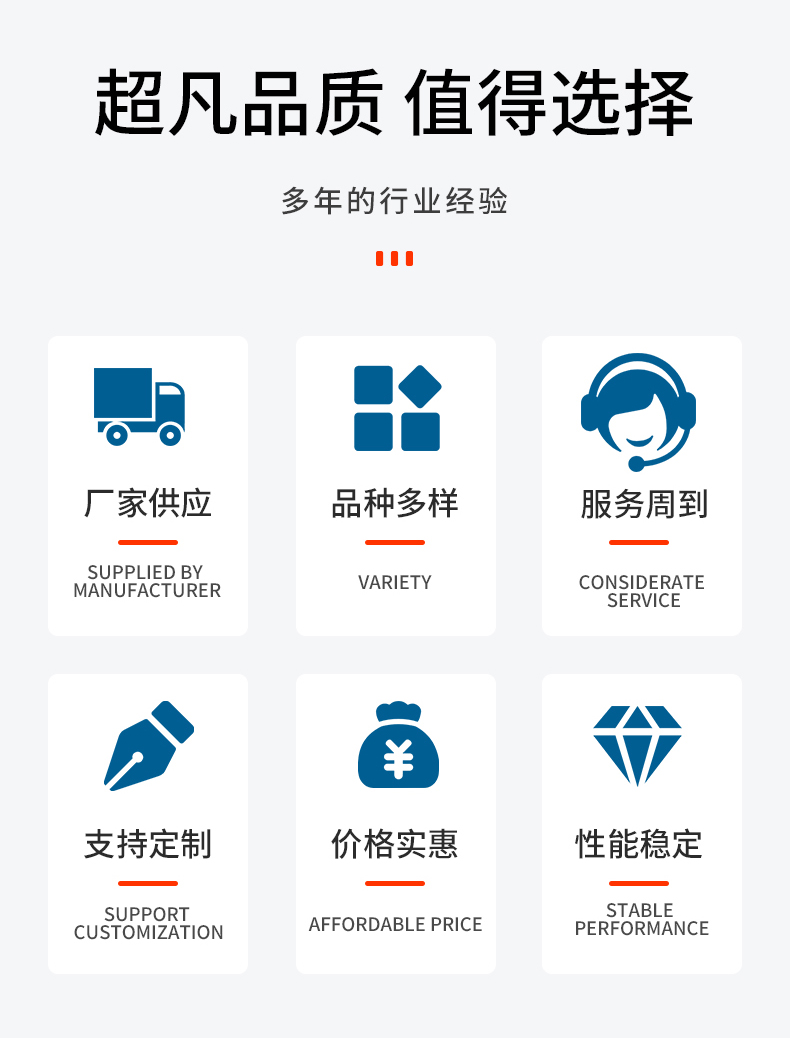 超凡品质 值得选择

多年的行业经验

厂家供应

SUPPLIED BY
MANUFACTURER

品种多样

VARIETY

服务周到

CONSIDERATE
SERVICE

支持定制

SUPPORT
CUSTOMIZATION

价格实惠

AFFORDABLE PRICE

性能稳定

STABLE
PERFORMANCE