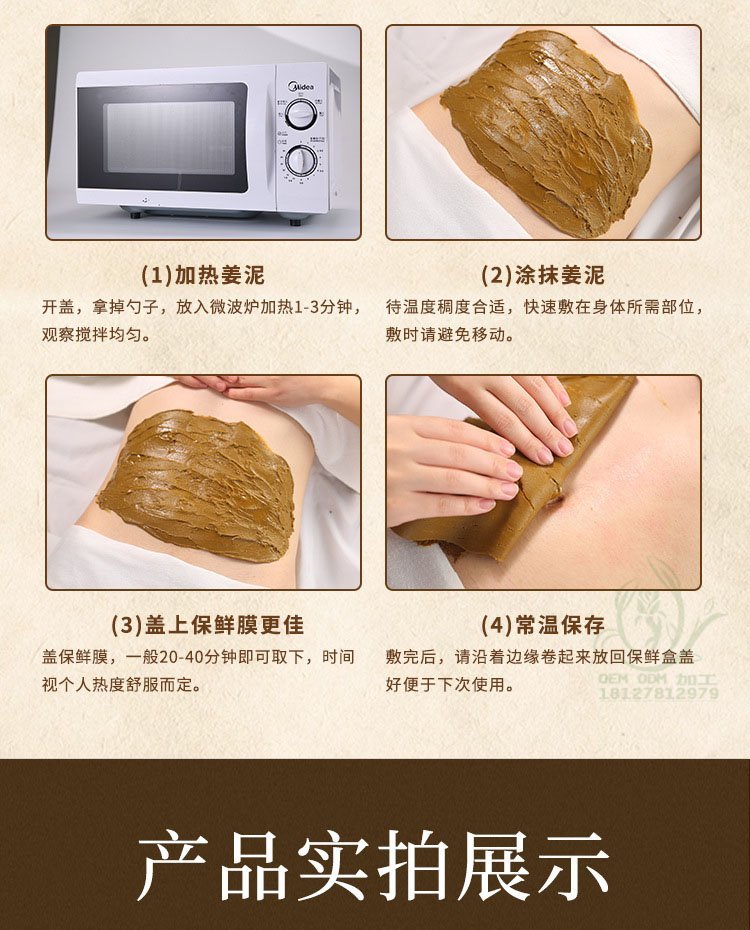 Midea

(1)加热姜泥
开盖，拿掉勺子，放入微波炉加热1-3分钟，观察搅拌均匀。

(2)涂抹姜泥
待温度稠度合适，快速敷在身体所需部位，敷时请避免移动。

(3)盖上保鲜膜更佳
盖保鲜膜，一般20-40分钟即可取下，时间视个人热度舒服而定。

(4)常温保存
敷完后，请沿着边缘卷起来放回保鲜盒盖好便于下次使用。

OEM ODM 加工
18127812979

产品实拍展示