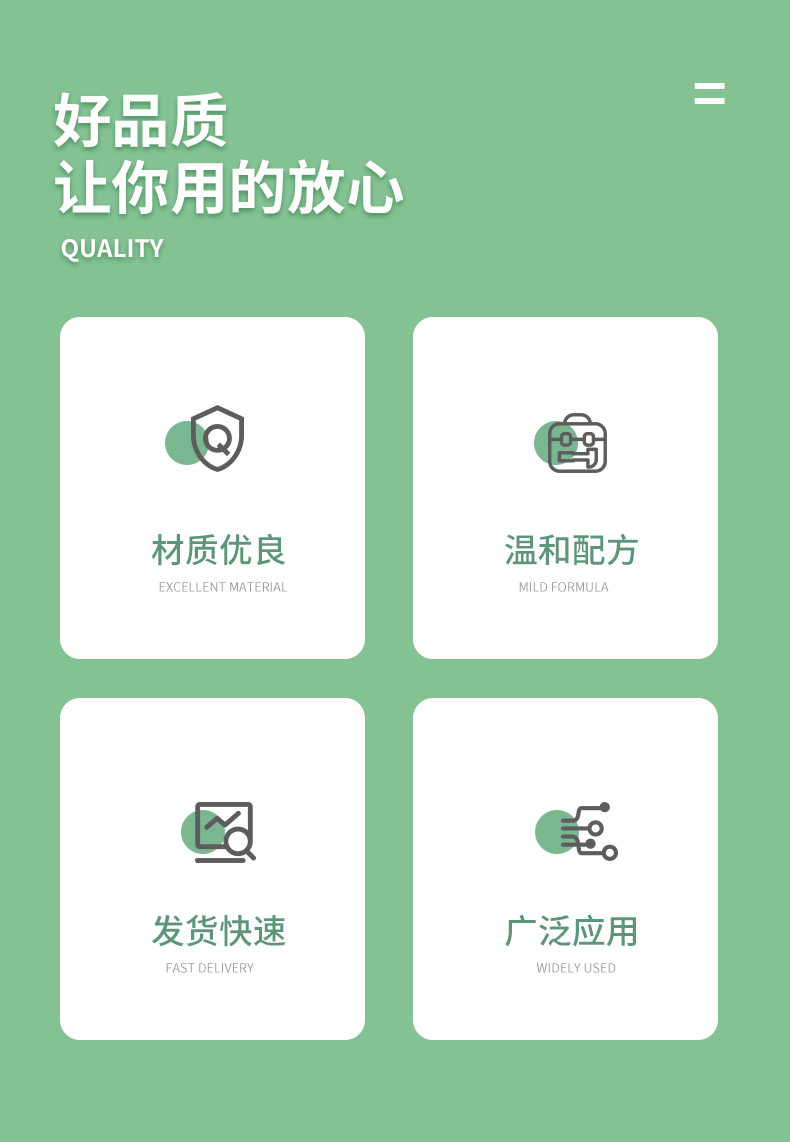 好品质
让你用的放心
QUALITY

材质优良
EXCELLENT MATERIAL

温和配方
MILD FORMULA

发货快速
FAST DELIVERY

广泛应用
WIDELY USED