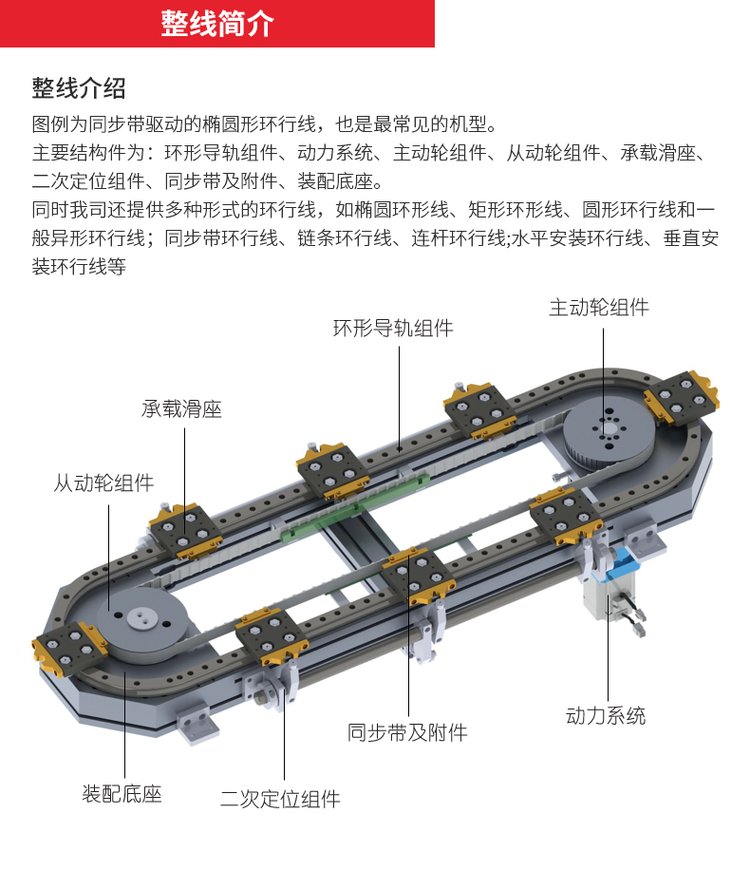 整线简介

整线介绍

图例为同步带驱动的椭圆形环行线，也是最常见的机型。
主要结构件为：环形导轨组件、动力系统、主动轮组件、从动轮组件、承载滑座、二次定位组件、同步带及附件、装配底座。
同时我司还提供多种形式的环行线，如椭圆环形线、矩形环形线、圆形环行线和一般异形环行线；同步带环行线、链条环行线、连杆环行线;水平安装环行线、垂直安装环行线等

主动轮组件
环形导轨组件
承载滑座
从动轮组件
动力系统
同步带及附件
装配底座
二次定位组件