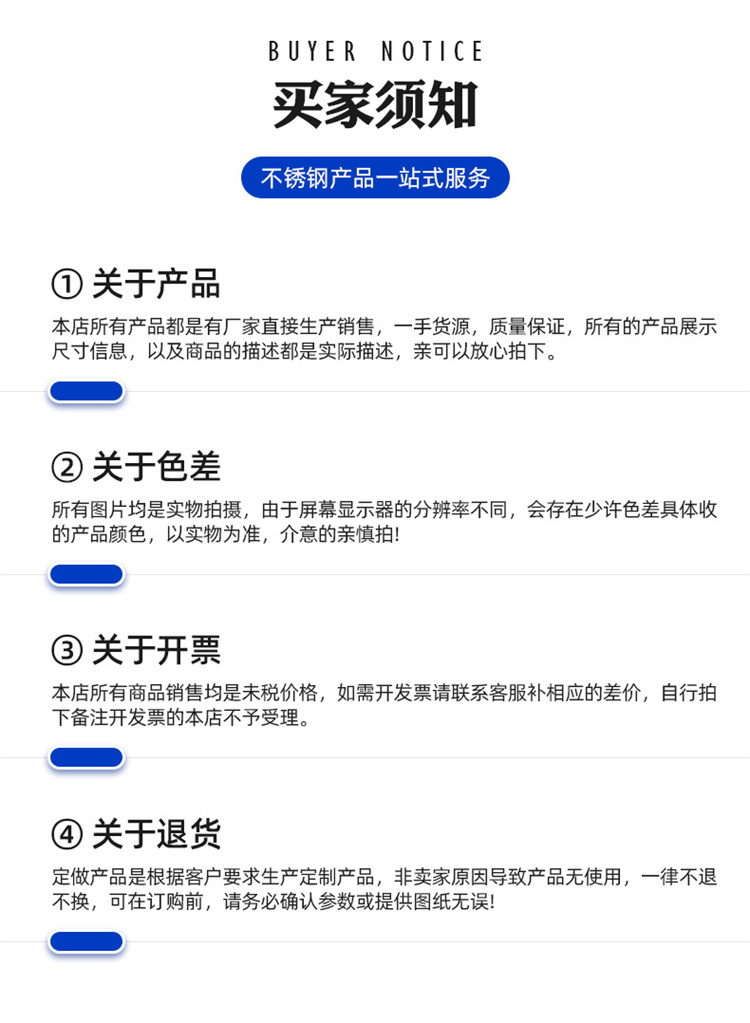 BUYER NOTICE

买家须知

不锈钢产品一站式服务

① 关于产品

本店所有产品都是有厂家直接生产销售，一手货源，质量保证，所有的产品展示尺寸信息，以及商品的描述都是实际描述，亲可以放心拍下。

② 关于色差

所有图片均是实物拍摄，由于屏幕显示器的分辨率不同，会存在少许色差具体收的产品颜色，以实物为准，介意的亲慎拍!

③ 关于开票

本店所有商品销售均是未税价格，如需开发票请联系客服补相应的差价，自行拍下备注开发票的本店不予受理。

④ 关于退货

定做产品是根据客户要求生产定制产品，非卖家原因导致产品无使用，一律不退不换，可在订购前，请务必确认参数或提供图纸无误!