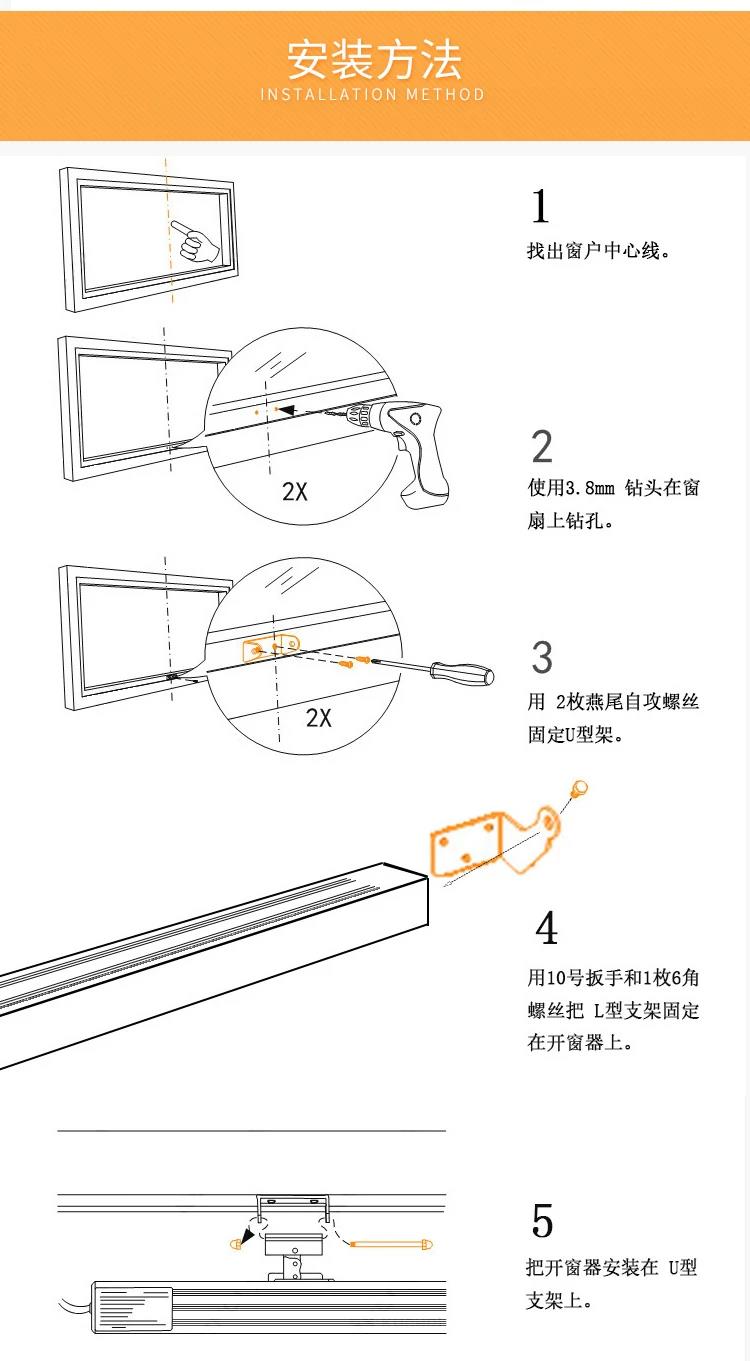 安装方法
INSTALLATION METHOD

1
找出窗户中心线。

2X

2
使用3.8mm 钻头在窗扇上钻孔。

2X

3
用 2枚燕尾自攻螺丝固定U型架。

4
用10号扳手和1枚6角螺丝把 L型支架固定在开窗器上。

5
把开窗器安装在 U型支架上。