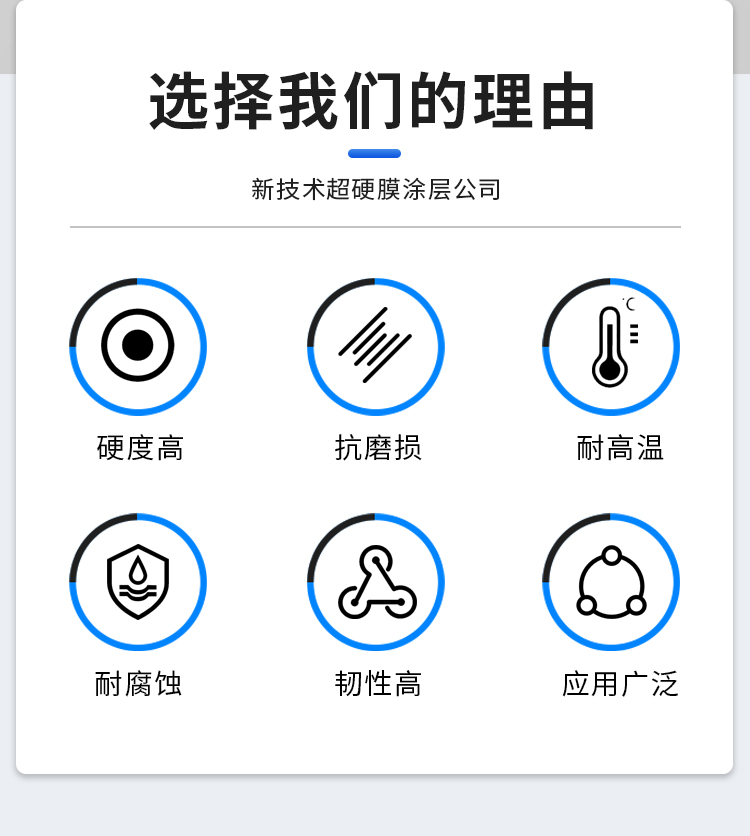 选择我们的理由

新技术超硬膜涂层公司

硬度高

抗磨损

耐高温

耐腐蚀

韧性高

应用广泛