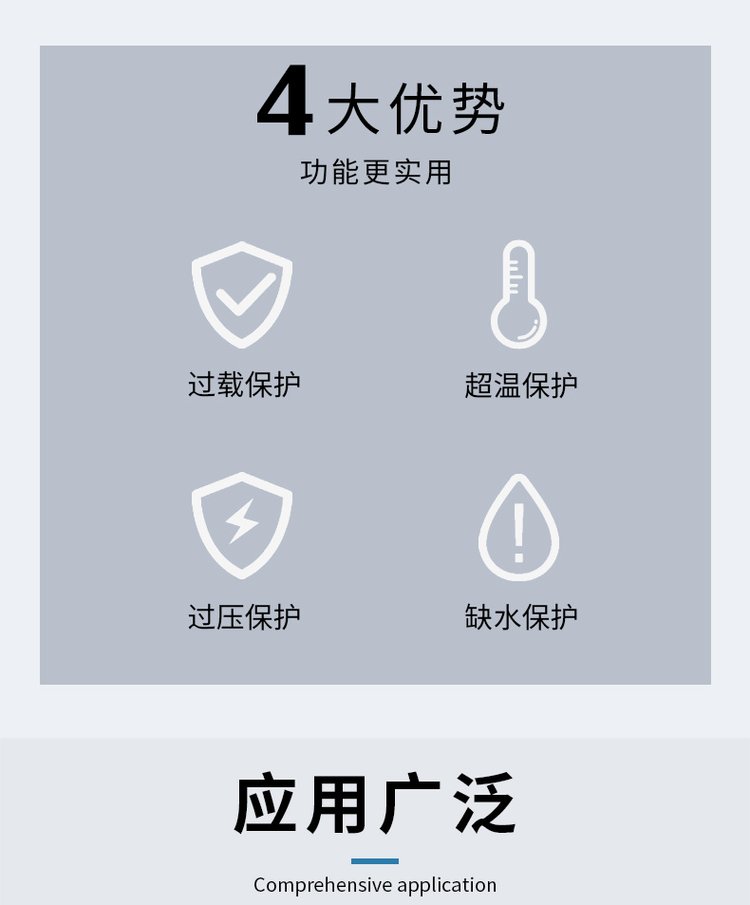 4大优势

功能更实用

过载保护

超温保护

过压保护

缺水保护

应用广泛

Comprehensive application