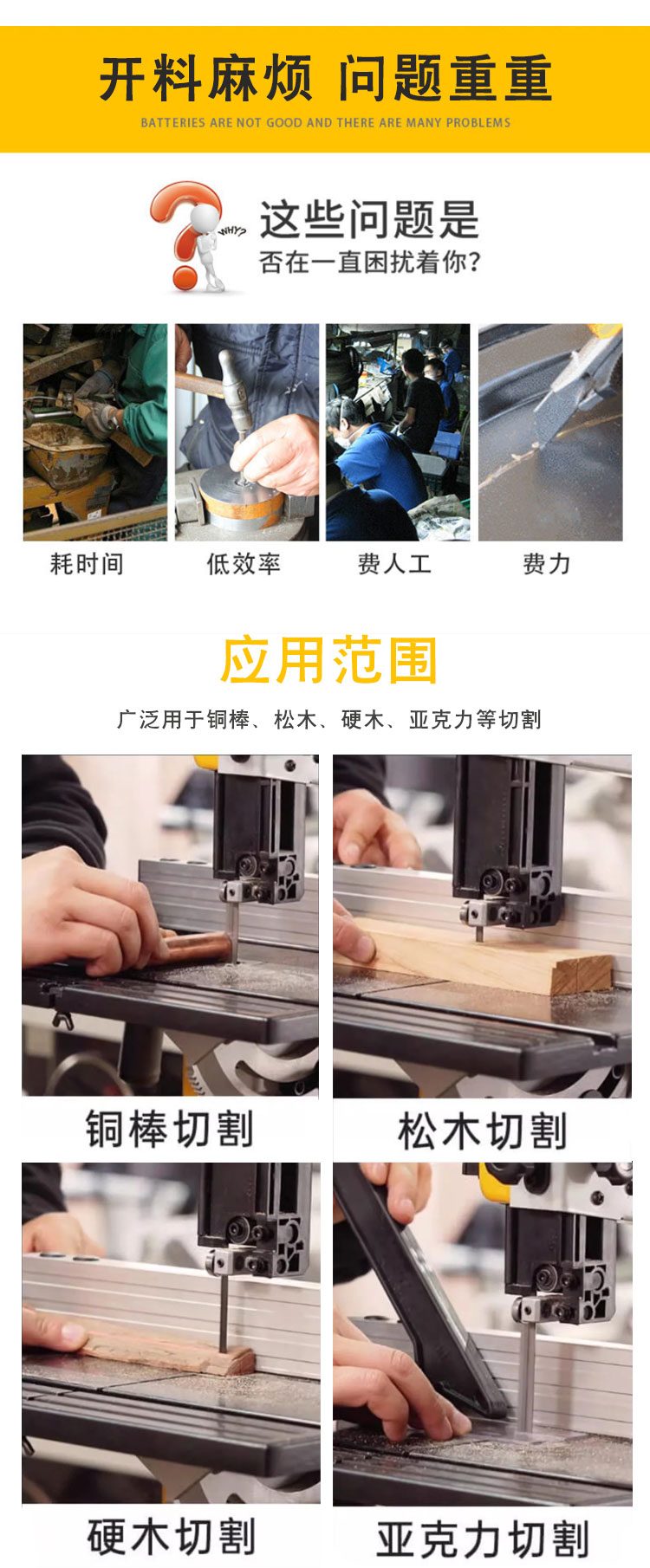 开料麻烦 问题重重

BATTERIES ARE NOT GOOD AND THERE ARE MANY PROBLEMS

WHY?

这些问题是
否在一直困扰着你?

耗时间

低效率

费人工

费力

应用范围

广泛用于铜棒、松木、硬木、亚克力等切割

铜棒切割

松木切割

硬木切割

亚克力切割