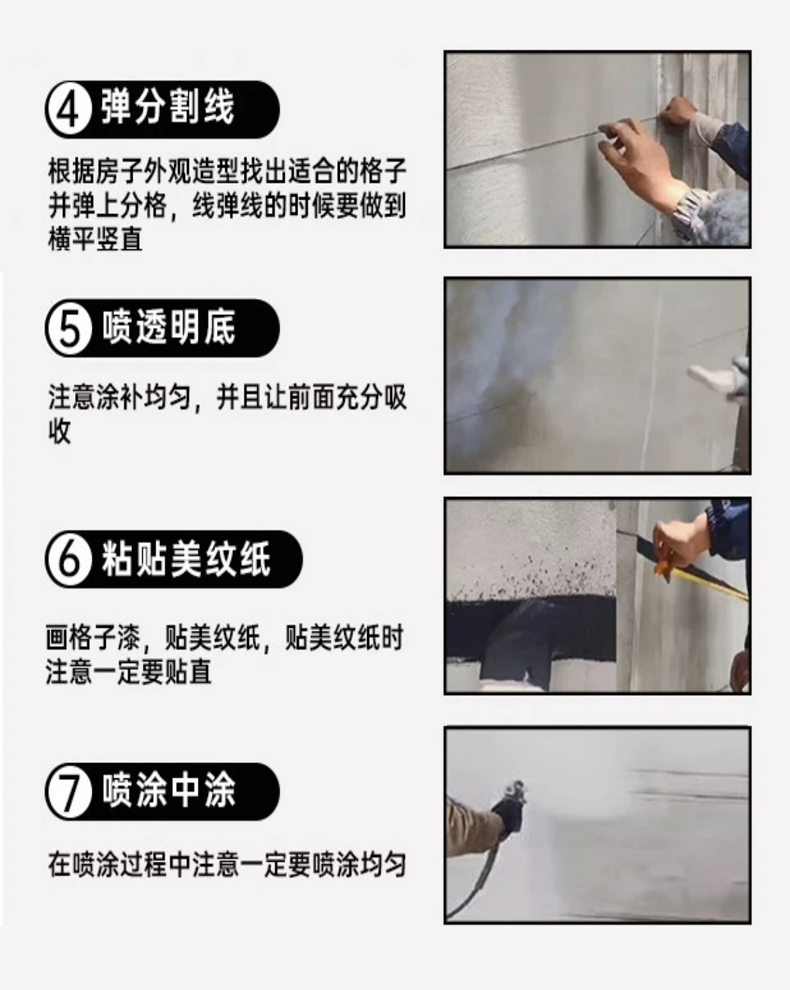 4 弹分割线

根据房子外观造型找出适合的格子并弹上分格，线弹线的时候要做到横平竖直

5 喷透明底

注意涂补均匀，并且让前面充分吸收

6 粘贴美纹纸

画格子漆，贴美纹纸，贴美纹纸时注意一定要贴直

7 喷涂中涂

在喷涂过程中注意一定要喷涂均匀