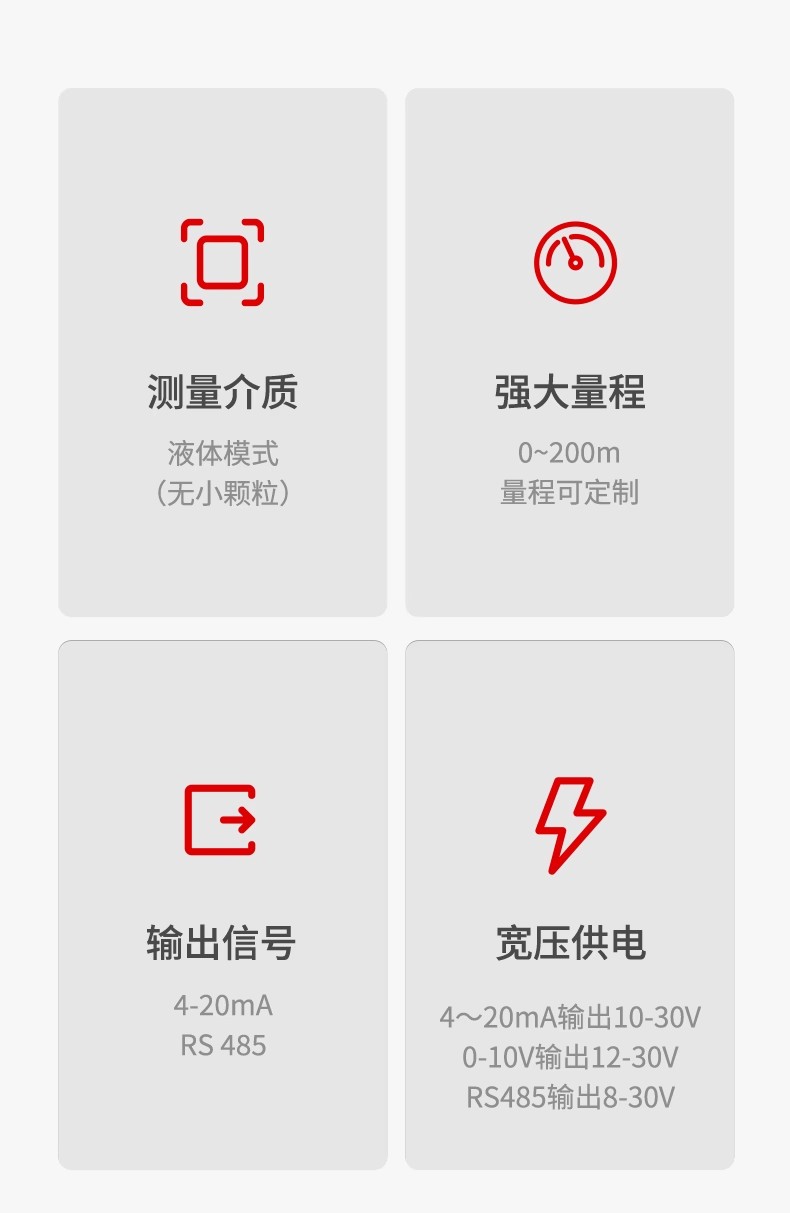 测量介质

液体模式
（无小颗粒）

强大量程

0~200m
量程可定制

输出信号

4-20mA
RS 485

宽压供电

4～20mA输出10-30V
0-10V输出12-30V
RS485输出8-30V