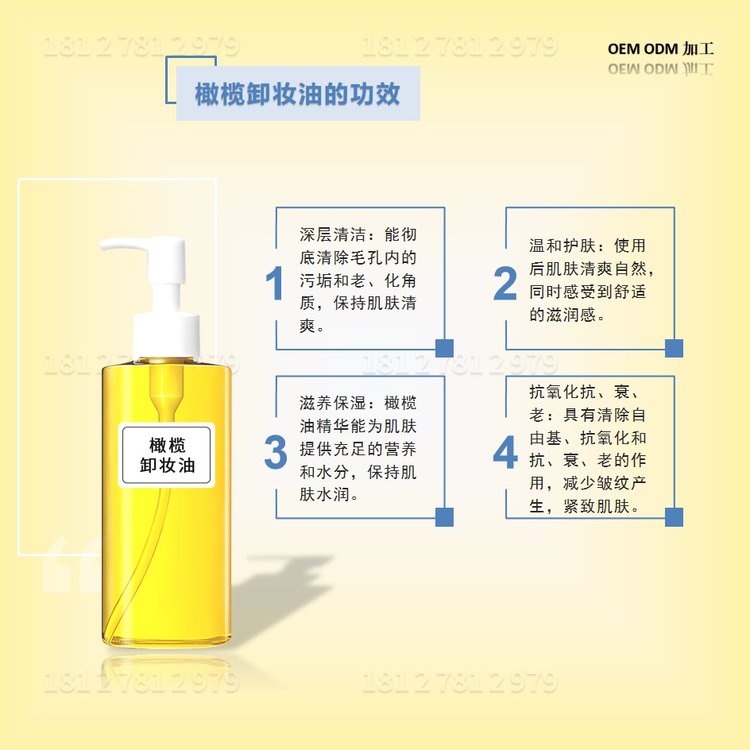 18127812979 18127812979

OEM ODM 加工

橄榄卸妆油的功效

橄榄
卸妆油

1
深层清洁：能彻底清除毛孔内的污垢和老、化角质，保持肌肤清爽。

2
温和护肤：使用后肌肤清爽自然，同时感受到舒适的滋润感。

18127812979 18127812979

3
滋养保湿：橄榄油精华能为肌肤提供充足的营养和水分，保持肌肤水润。

4
抗氧化抗、衰、老：具有清除自由基、抗氧化和抗、衰、老的作用，减少皱纹产生，紧致肌肤。

18127812979 18127812979