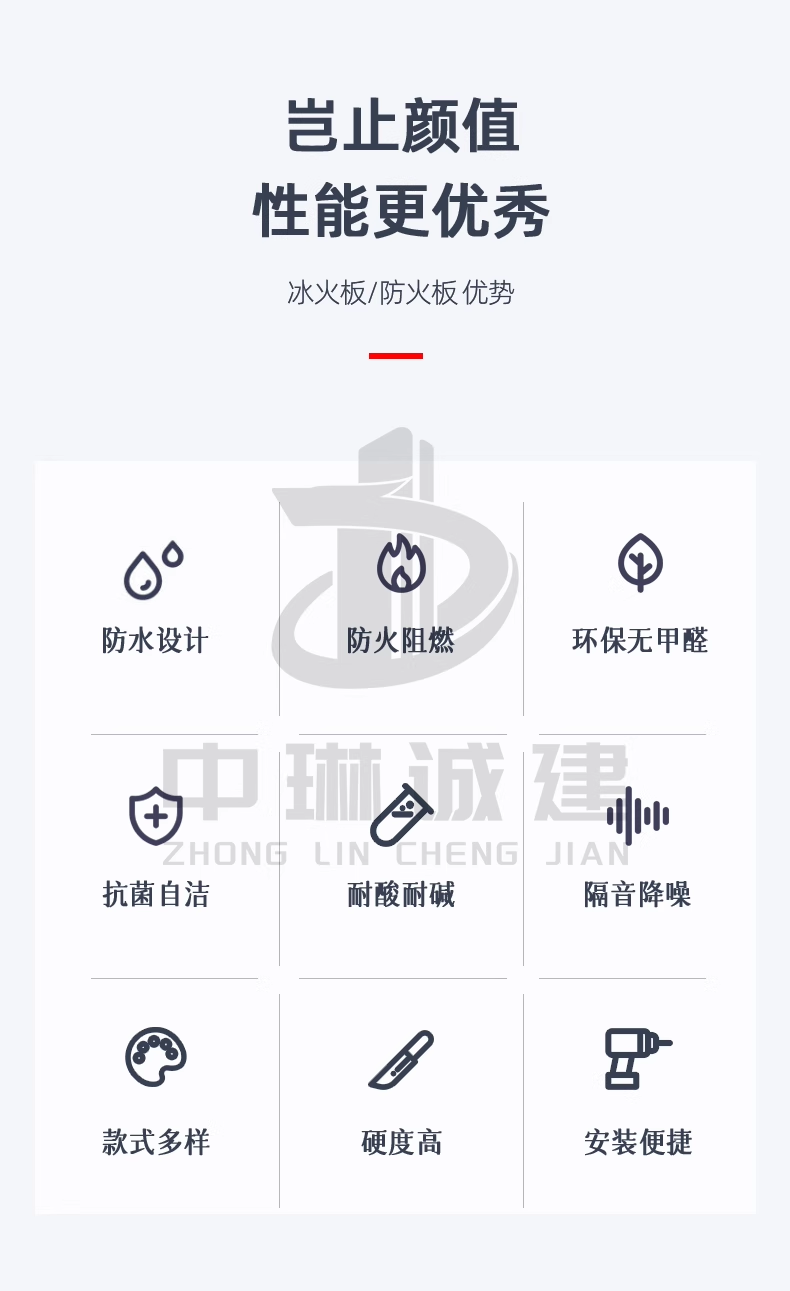 岂止颜值
性能更优秀

冰火板/防火板 优势

防水设计

防火阻燃

环保无甲醛

抗菌自洁

耐酸耐碱

隔音降噪

款式多样

硬度高

安装便捷

中琳诚建
ZHONG LIN CHENG JIAN