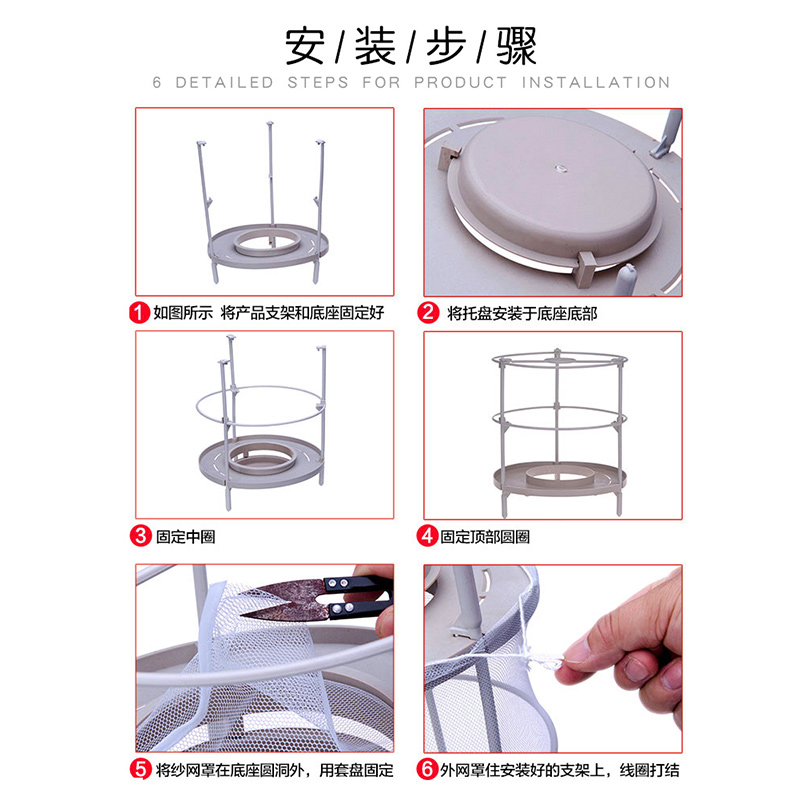 安/装/步/骤
6 DETAILED STEPS FOR PRODUCT INSTALLATION

1 如图所示 将产品支架和底座固定好

2 将托盘安装于底座底部

3 固定中圈

4 固定顶部圆圈

5 将纱网罩在底座圆洞外，用套盘固定

6 外网罩住安装好的支架上，线圈打结