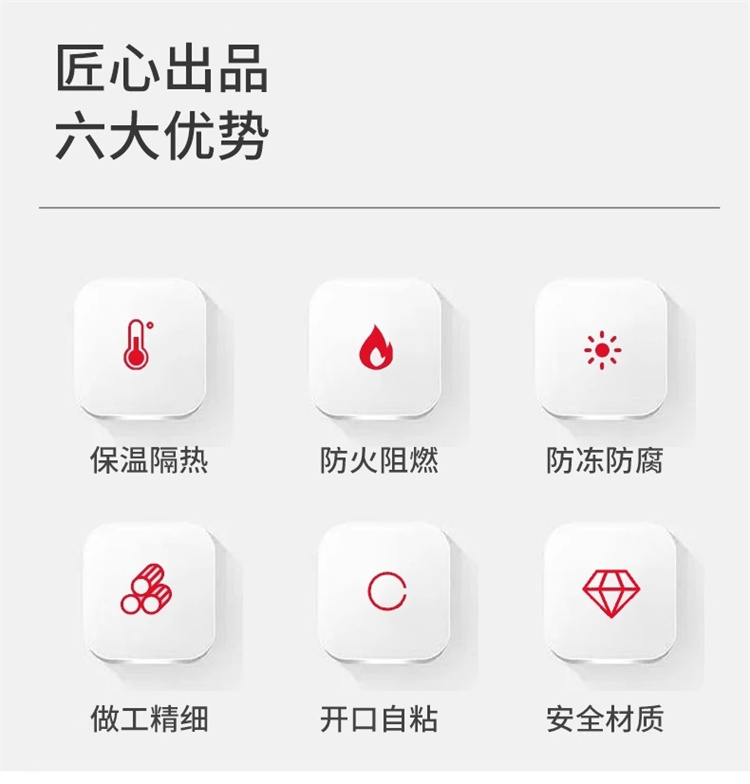 匠心出品
六大优势

保温隔热

防火阻燃

防冻防腐

做工精细

开口自粘

安全材质