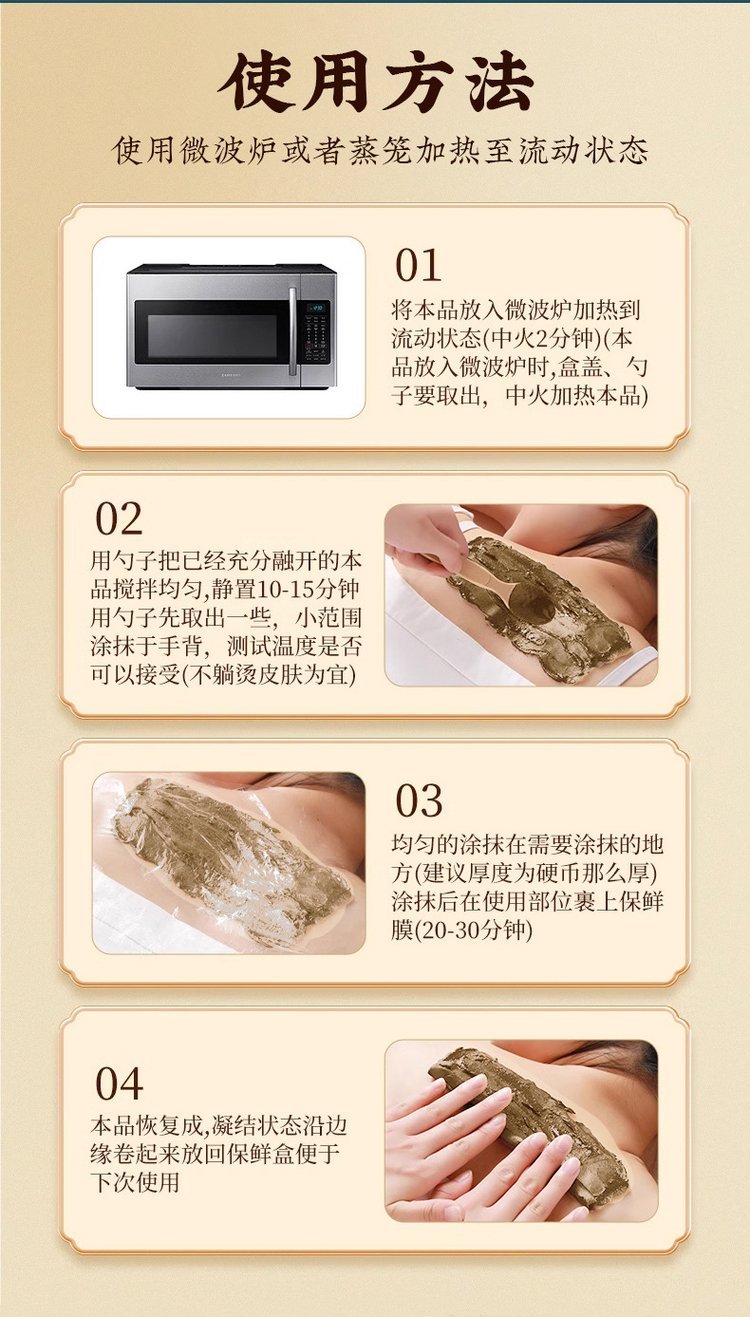 使用方法

使用微波炉或者蒸笼加热至流动状态

01
将本品放入微波炉加热到流动状态(中火2分钟)(本品放入微波炉时,盒盖、勺子要取出，中火加热本品)

02
用勺子把已经充分融开的本品搅拌均匀,静置10-15分钟用勺子先取出一些，小范围涂抹于手背，测试温度是否可以接受(不躺烫皮肤为宜)

03
均匀的涂抹在需要涂抹的地方(建议厚度为硬币那么厚)涂抹后在使用部位裹上保鲜膜(20-30分钟)

04
本品恢复成,凝结状态沿边缘卷起来放回保鲜盒便于下次使用