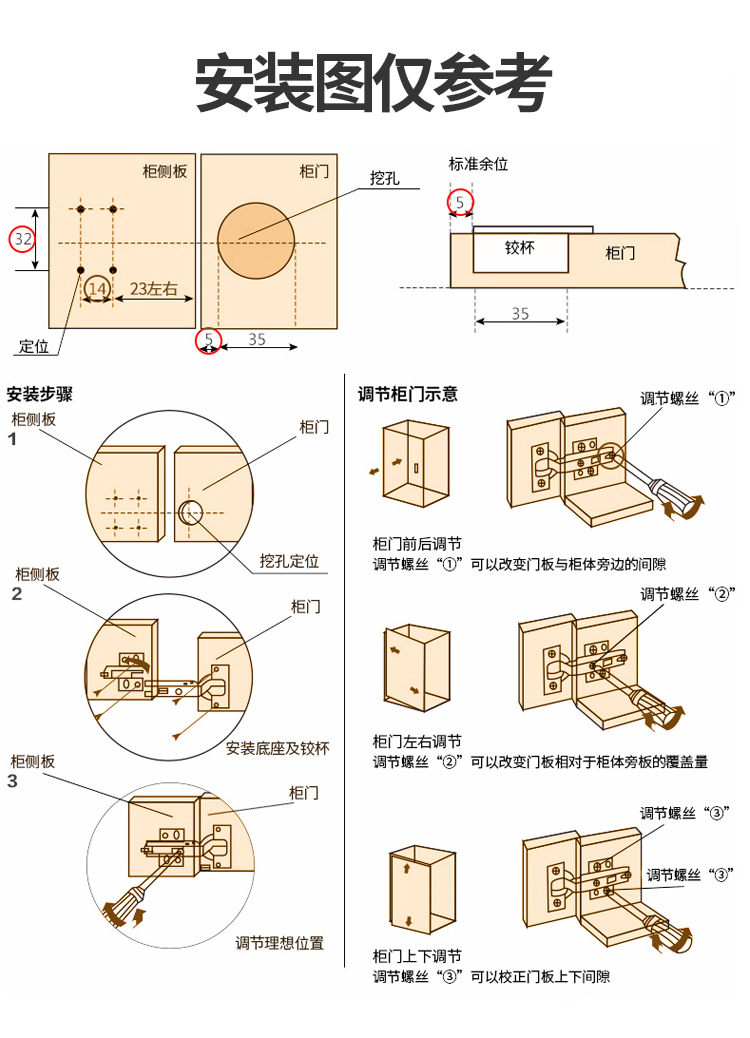 安装图仅参考

柜侧板

柜门

挖孔

32

14

23左右

定位

5

35

标准余位

5

铰杯

柜门

35

安装步骤

柜侧板

1

柜门

挖孔定位

柜侧板

2

柜门

安装底座及铰杯

柜侧板

3

柜门

调节理想位置

调节柜门示意

调节螺丝“①”

柜门前后调节

调节螺丝“①”可以改变门板与柜体旁边的间隙

调节螺丝“②”

柜门左右调节

调节螺丝“②”可以改变门板相对于柜体旁板的覆盖量

调节螺丝“③”

调节螺丝“③”

柜门上下调节

调节螺丝“③”可以校正门板上下间隙