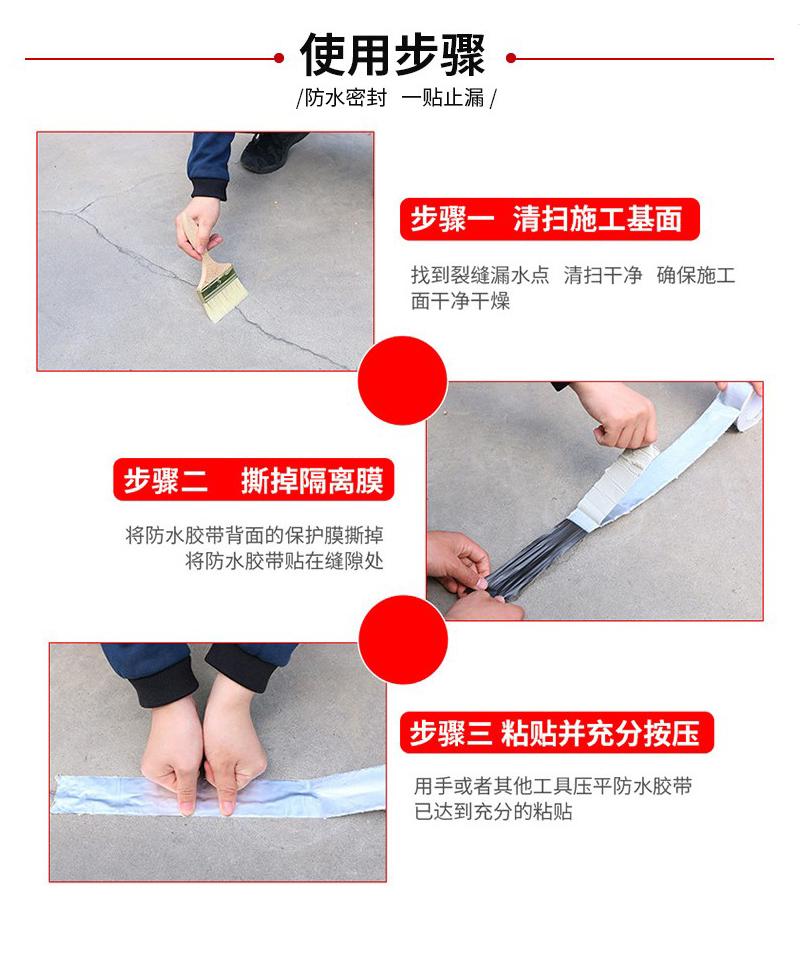 使用步骤

/防水密封 一贴止漏/

步骤一 清扫施工基面

找到裂缝漏水点 清扫干净 确保施工面干净干燥

步骤二 撕掉隔离膜

将防水胶带背面的保护膜撕掉
将防水胶带贴在缝隙处

步骤三 粘贴并充分按压

用手或者其他工具压平防水胶带
已达到充分的粘贴