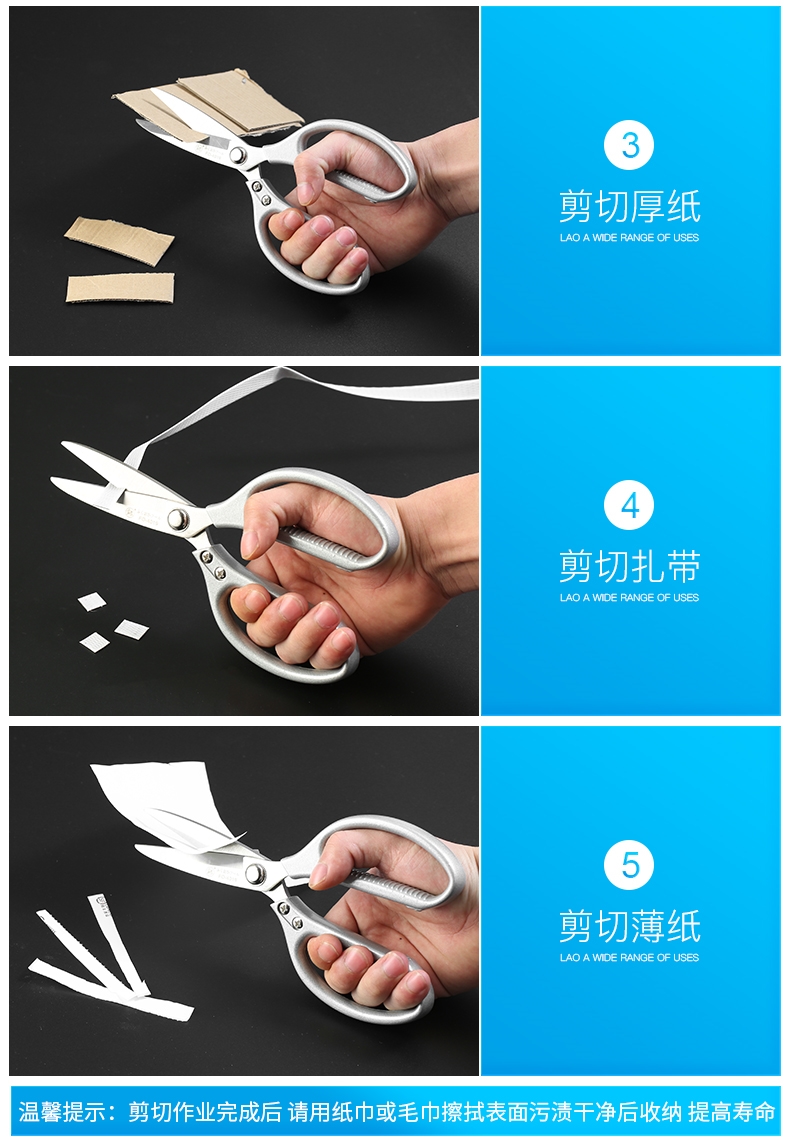 3

剪切厚纸

LAO A WIDE RANGE OF USES

4

剪切扎带

LAO A WIDE RANGE OF USES

5

剪切薄纸

LAO A WIDE RANGE OF USES

温馨提示：剪切作业完成后 请用纸巾或毛巾擦拭表面污渍干净后收纳 提高寿命