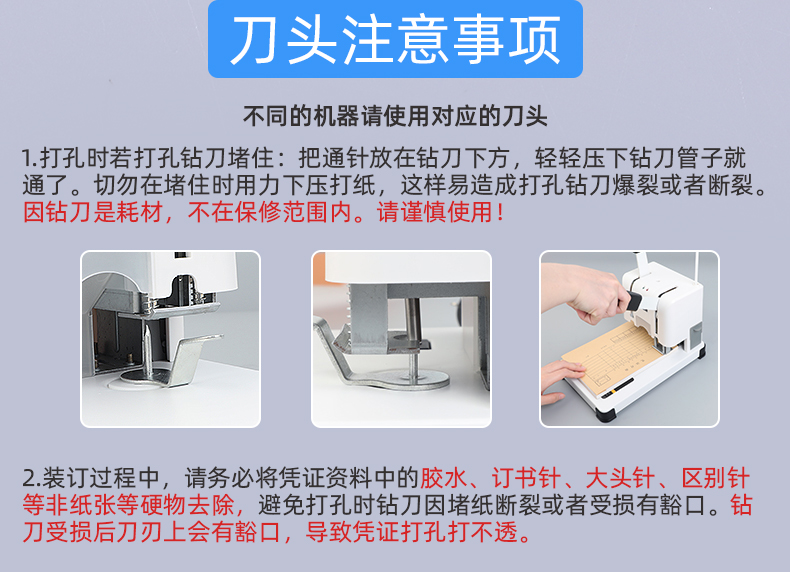 刀头注意事项

不同的机器请使用对应的刀头

1.打孔时若打孔钻刀堵住：把通针放在钻刀下方，轻轻压下钻刀管子就通了。切勿在堵住时用力下压打纸，这样易造成打孔钻刀爆裂或者断裂。因钻刀是耗材，不在保修范围内。请谨慎使用！

2.装订过程中，请务必将凭证资料中的胶水、订书针、大头针、区别针等非纸张等硬物去除，避免打孔时钻刀因堵纸断裂或者受损有豁口。钻刀受损后刀刃上会有豁口，导致凭证打孔打不透。