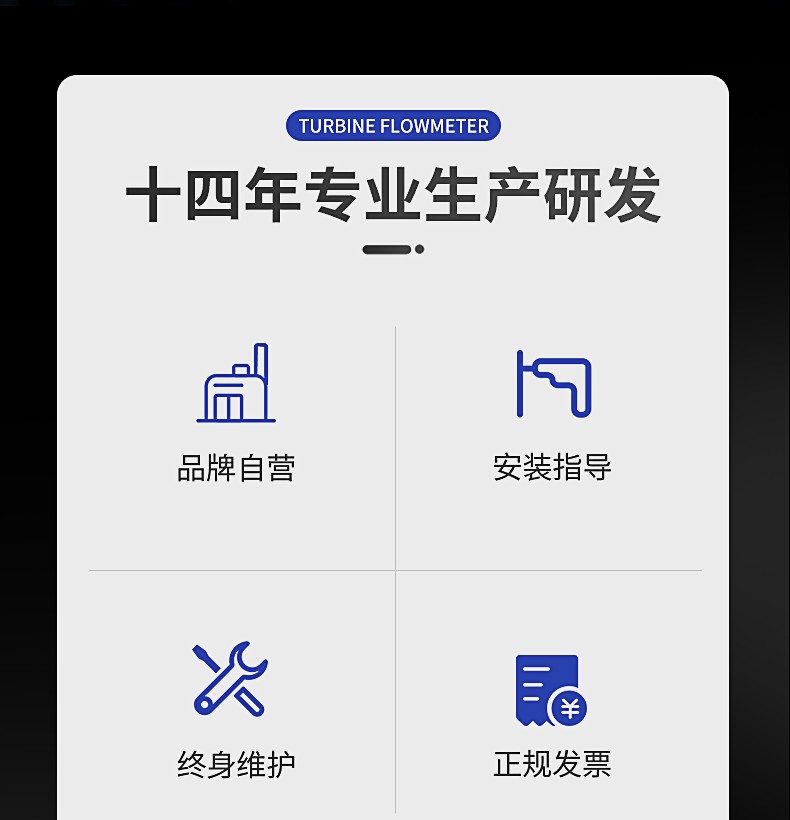 TURBINE FLOWMETER

十四年专业生产研发

品牌自营

安装指导

终身维护

正规发票