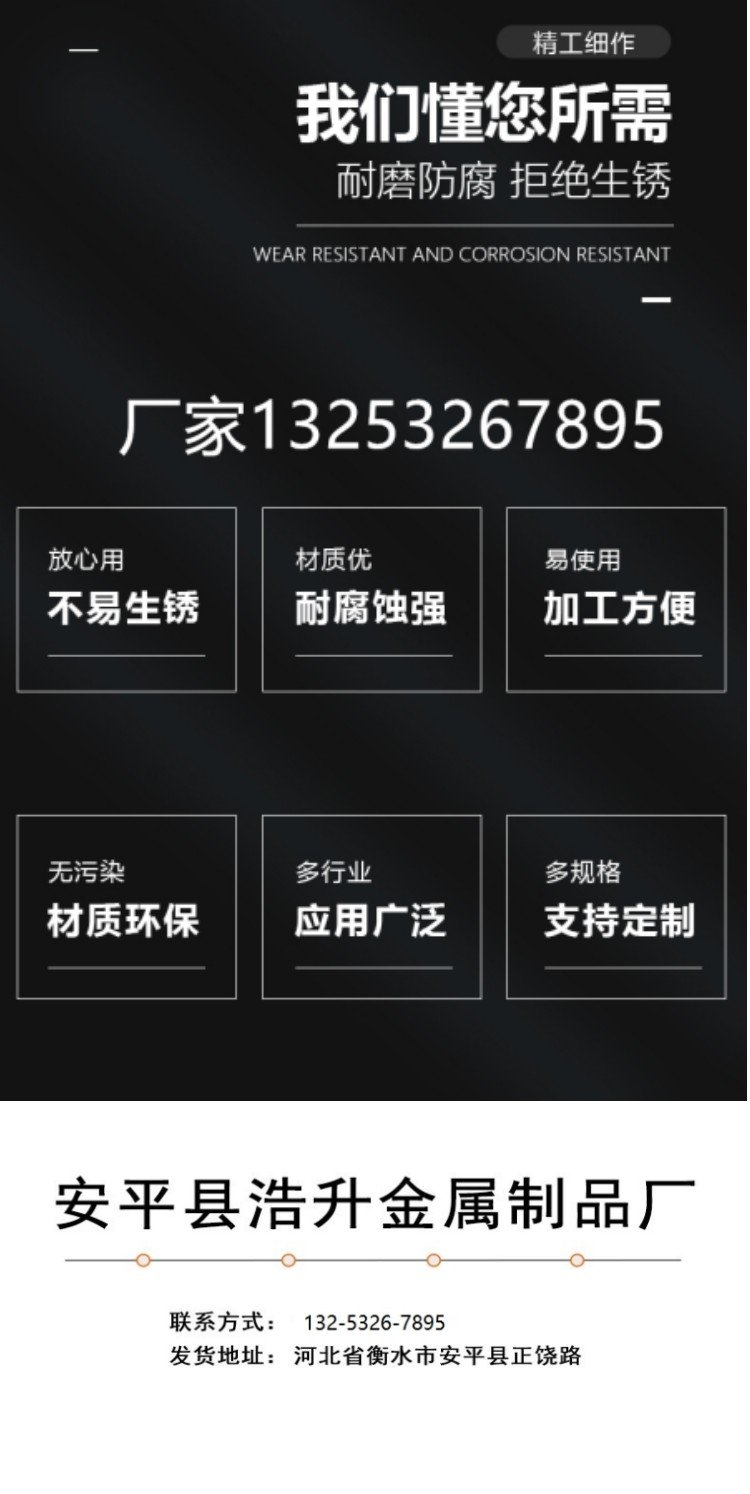 精工细作

我们懂您所需

耐磨防腐 拒绝生锈

WEAR RESISTANT AND CORROSION RESISTANT

厂家13253267895

放心用
不易生锈

材质优
耐腐蚀强

易使用
加工方便

无污染
材质环保

多行业
应用广泛

多规格
支持定制

安平县浩升金属制品厂

联系方式： 132-5326-7895
发货地址： 河北省衡水市安平县正饶路