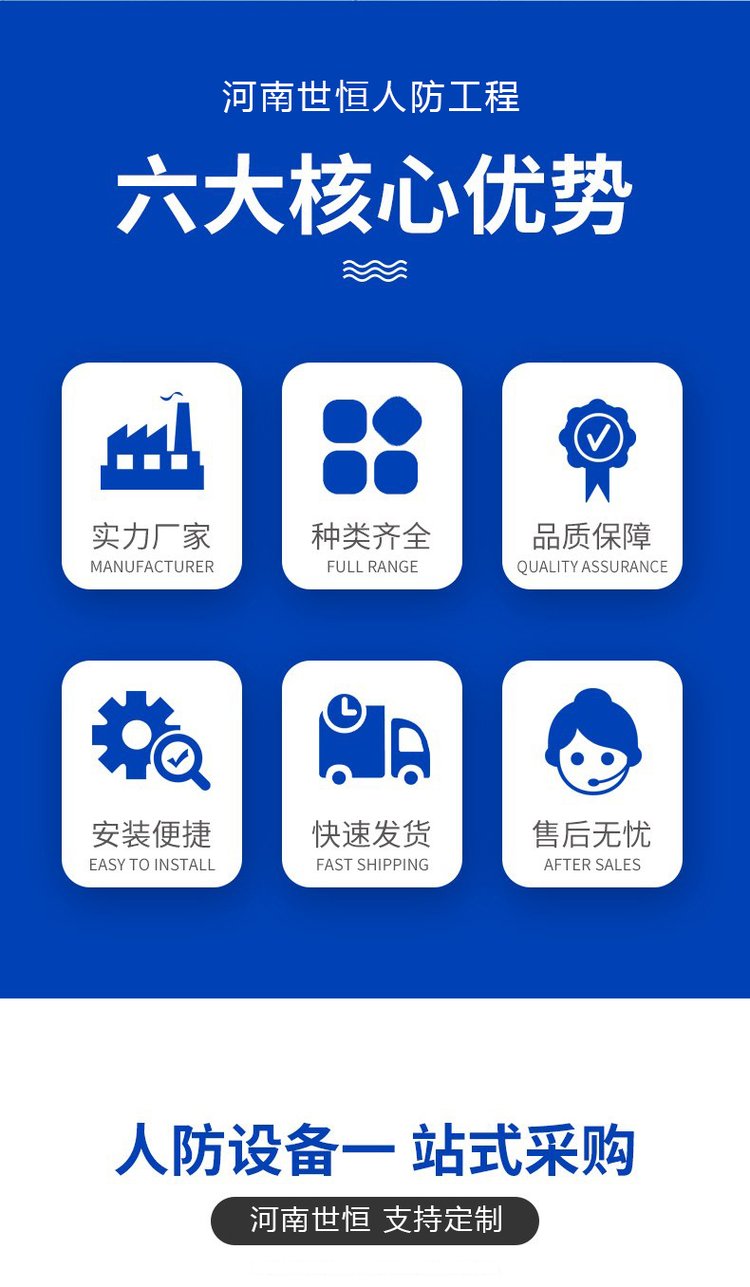 河南世恒人防工程

六大核心优势

实力厂家
MANUFACTURER

种类齐全
FULL RANGE

品质保障
QUALITY ASSURANCE

安装便捷
EASY TO INSTALL

快速发货
FAST SHIPPING

售后无忧
AFTER SALES

人防设备一 站式采购

河南世恒 支持定制