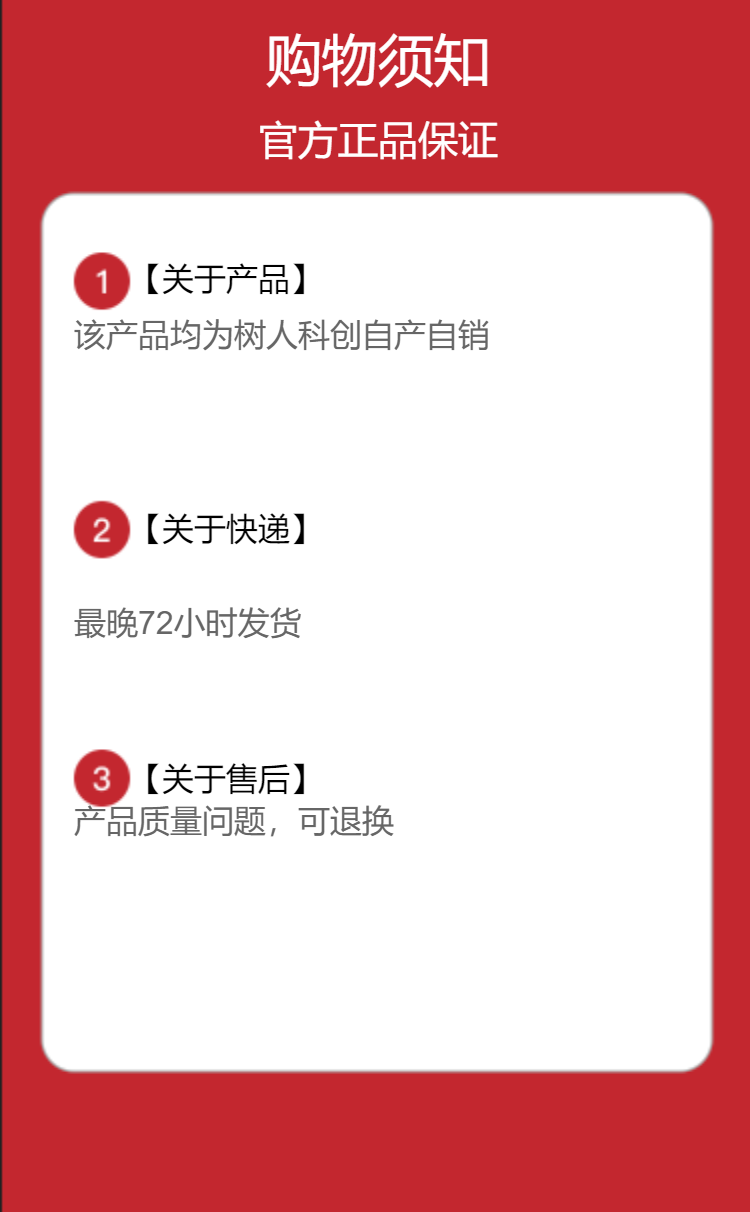 购物须知

官方正品保证

1【关于产品】
该产品均为树人科创自产自销

2【关于快递】

最晚72小时发货

3【关于售后】
产品质量问题，可退换