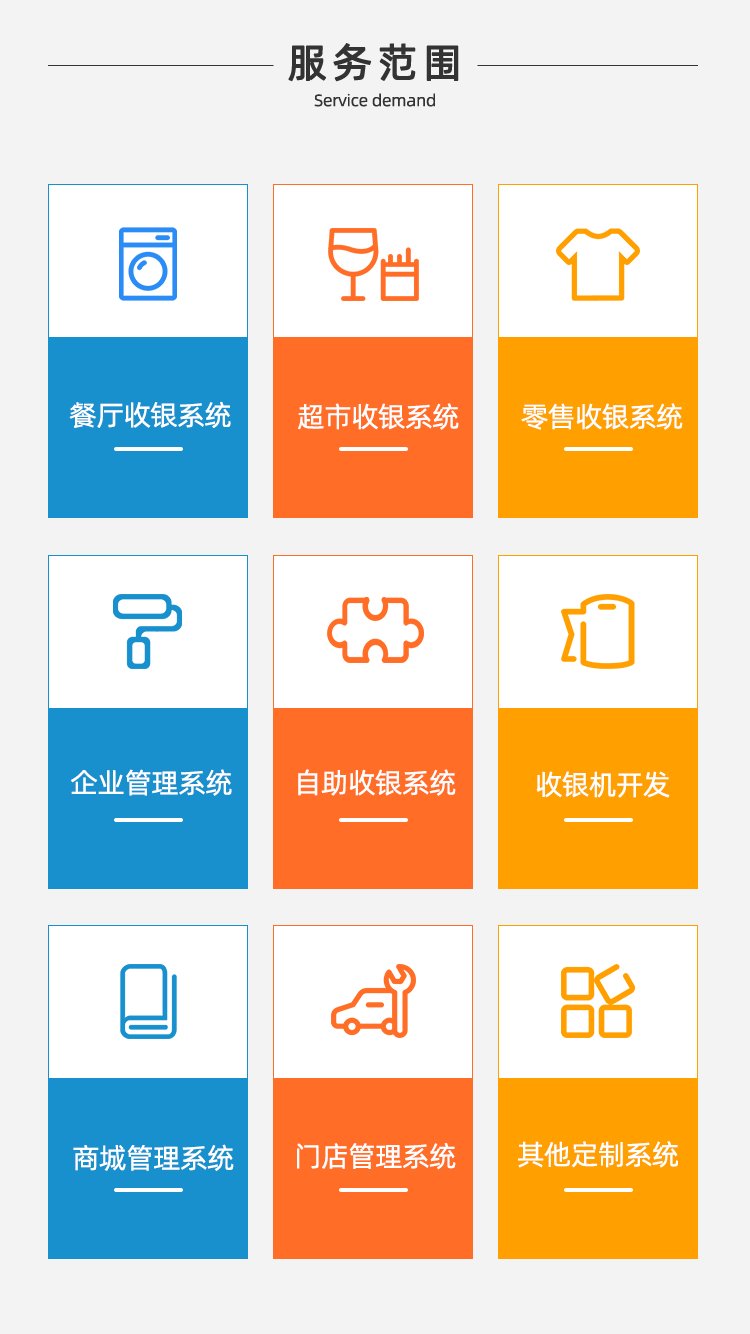 服务范围
Service demand

餐厅收银系统

超市收银系统

零售收银系统

企业管理系统

自助收银系统

收银机开发

商城管理系统

门店管理系统

其他定制系统