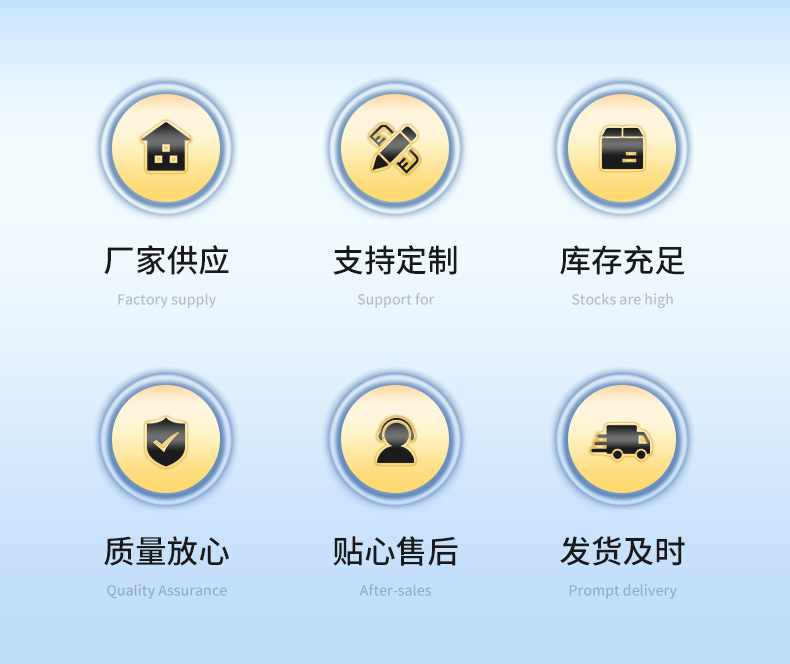 厂家供应
Factory supply

支持定制
Support for

库存充足
Stocks are high

质量放心
Quality Assurance

贴心售后
After-sales

发货及时
Prompt delivery