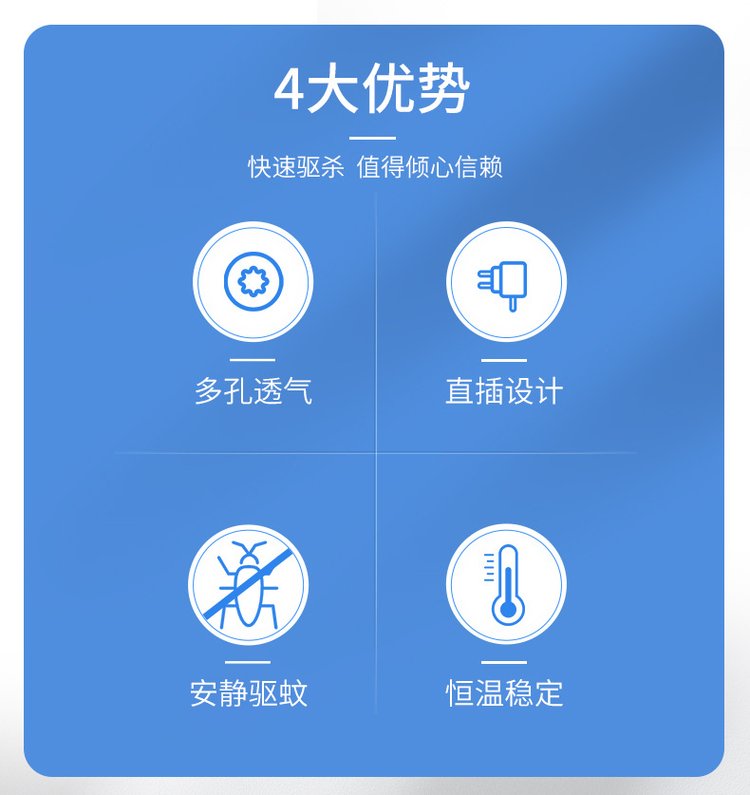 4大优势

快速驱杀 值得倾心信赖

多孔透气

直插设计

安静驱蚊

恒温稳定