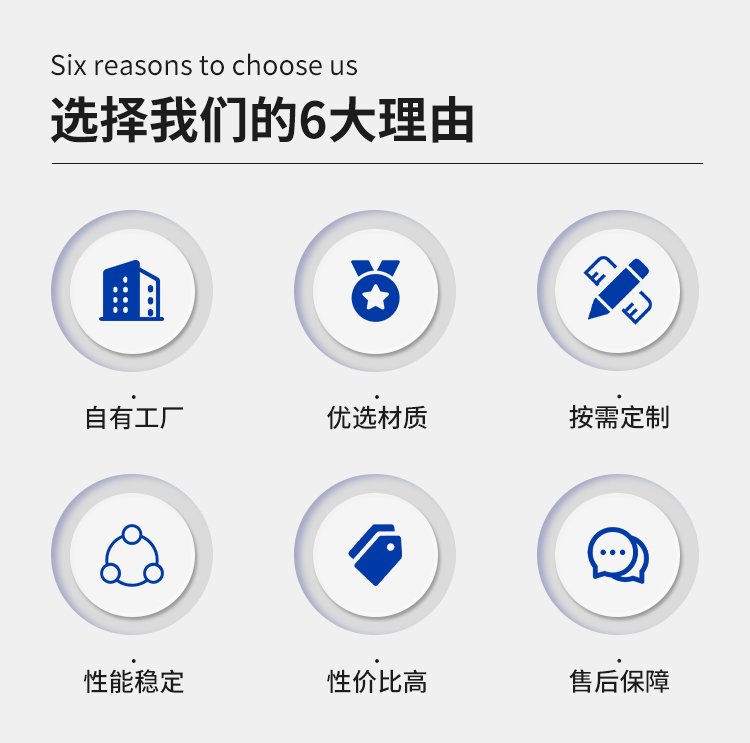 Six reasons to choose us

选择我们的6大理由

自有工厂

优选材质

按需定制

性能稳定

性价比高

售后保障