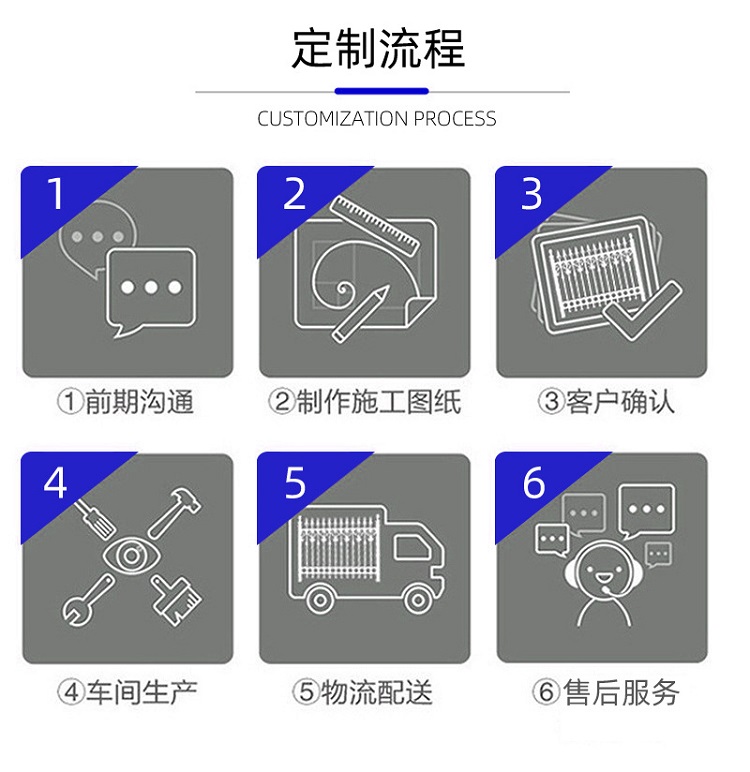 定制流程

CUSTOMIZATION PROCESS

1

①前期沟通

2

②制作施工图纸

3

③客户确认

4

④车间生产

5

⑤物流配送

6

⑥售后服务